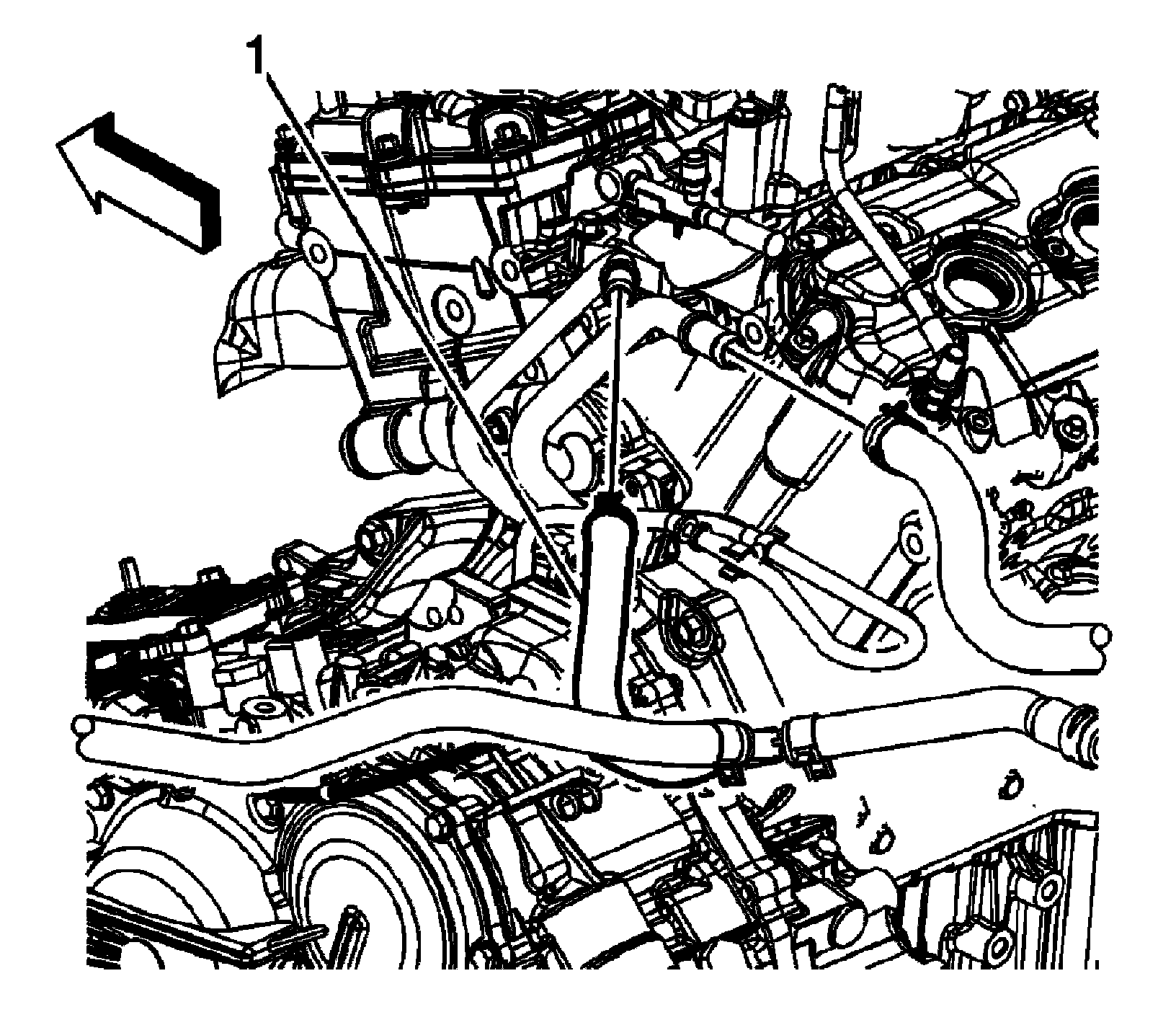 1