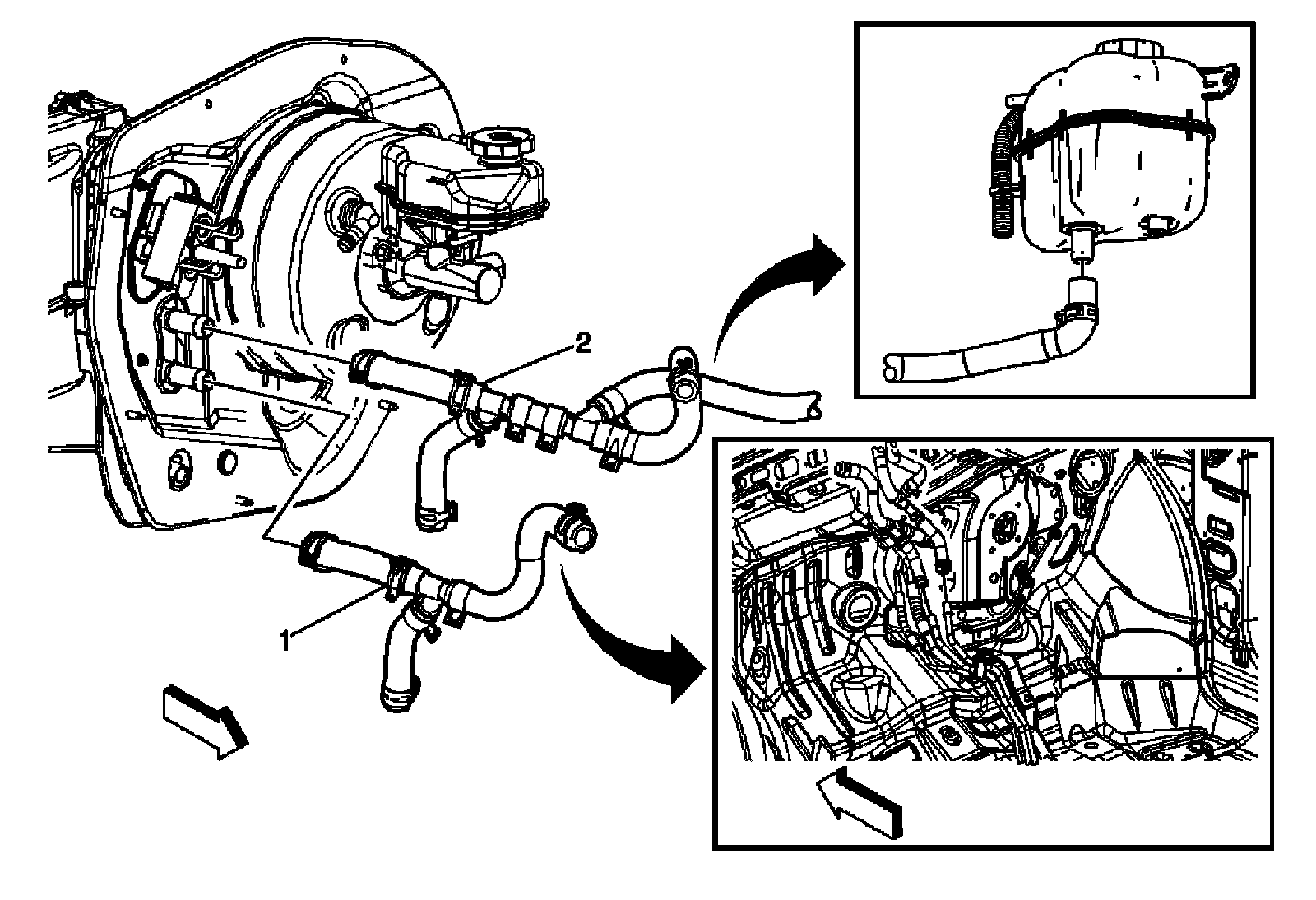 2

1