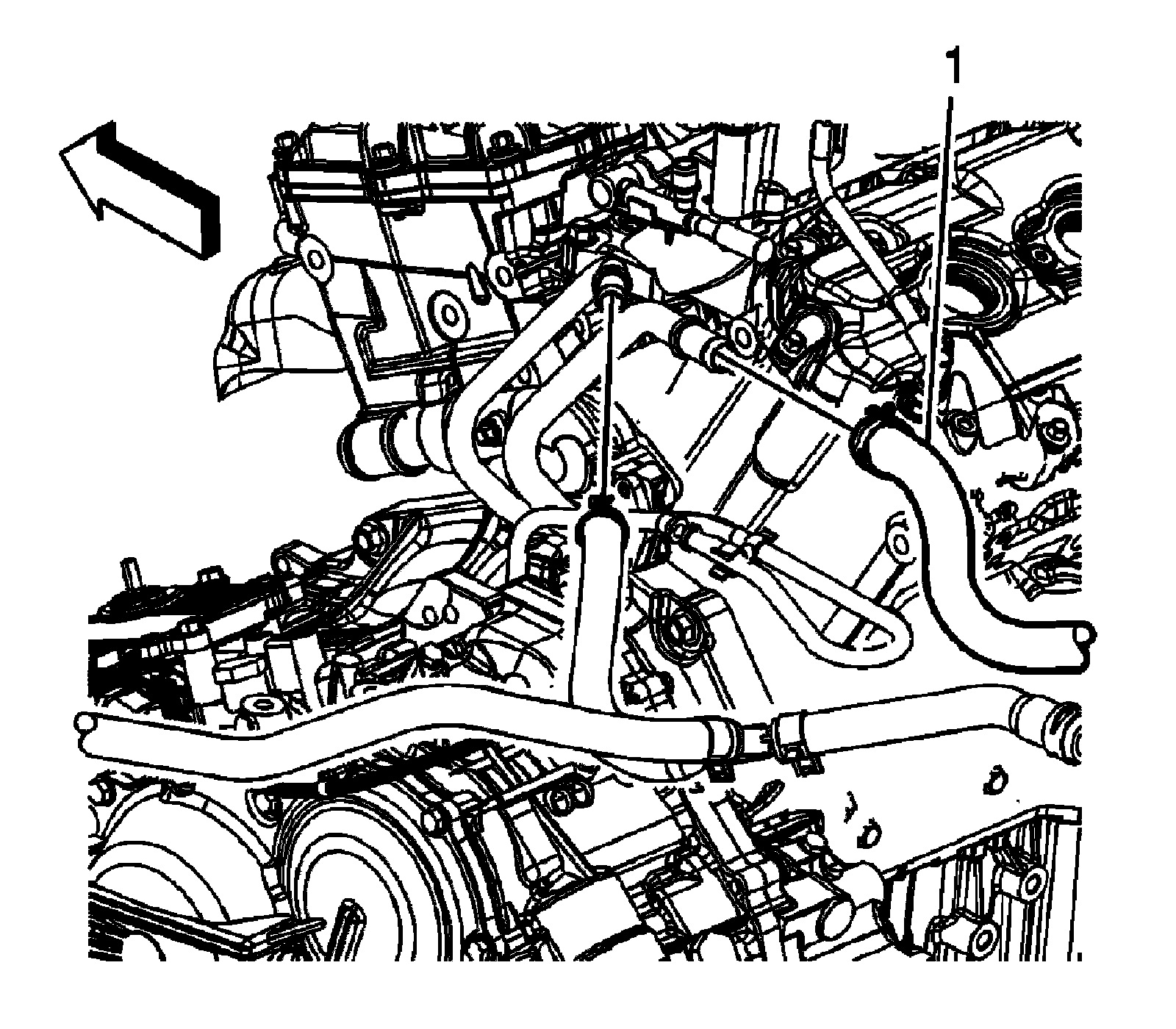 1