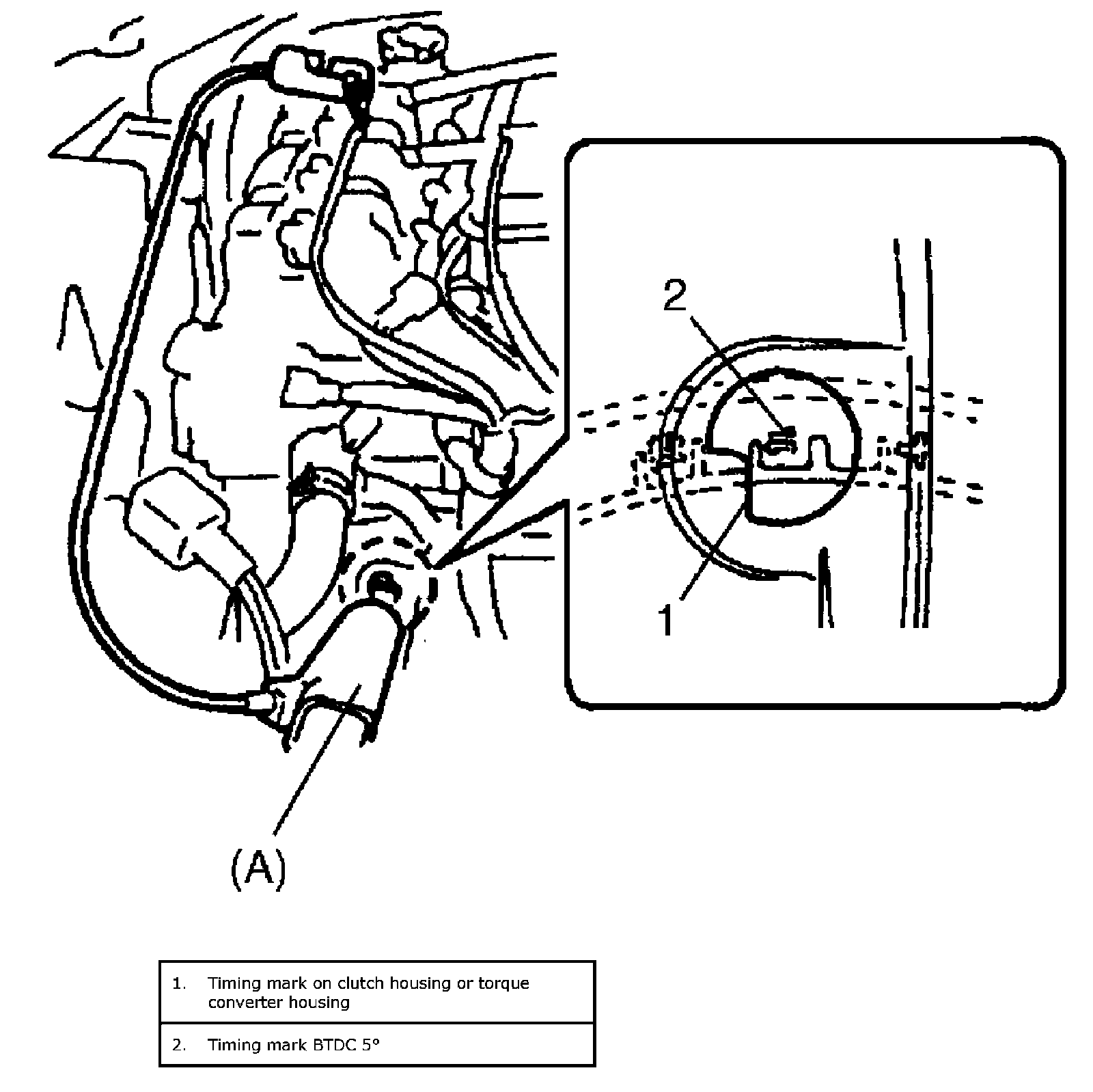 2

1

(A)

| 1. | Timing mark on clutch housing or torque converter housing |
|---|---|
| 2. | Timing mark BTDC 5° |