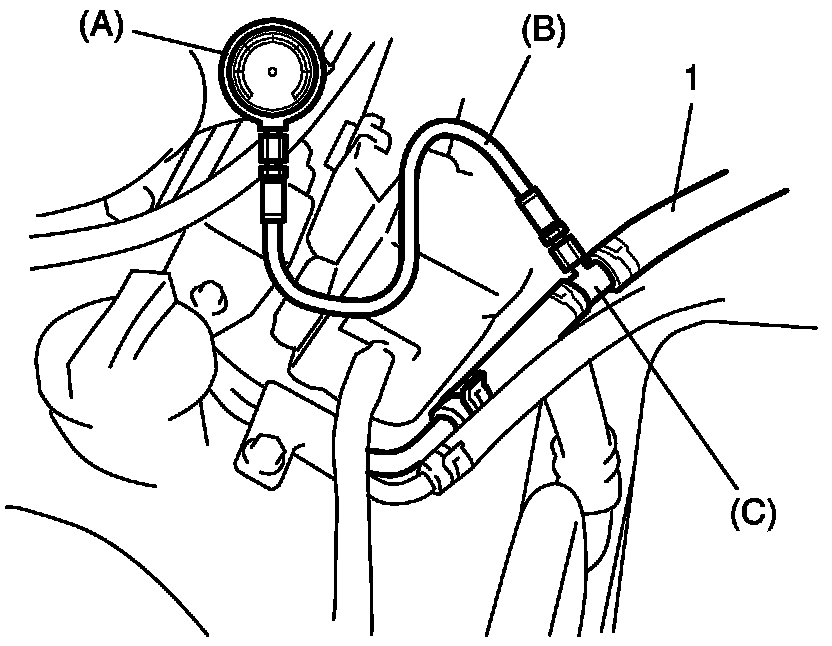 (A)
(B)
1
(C)