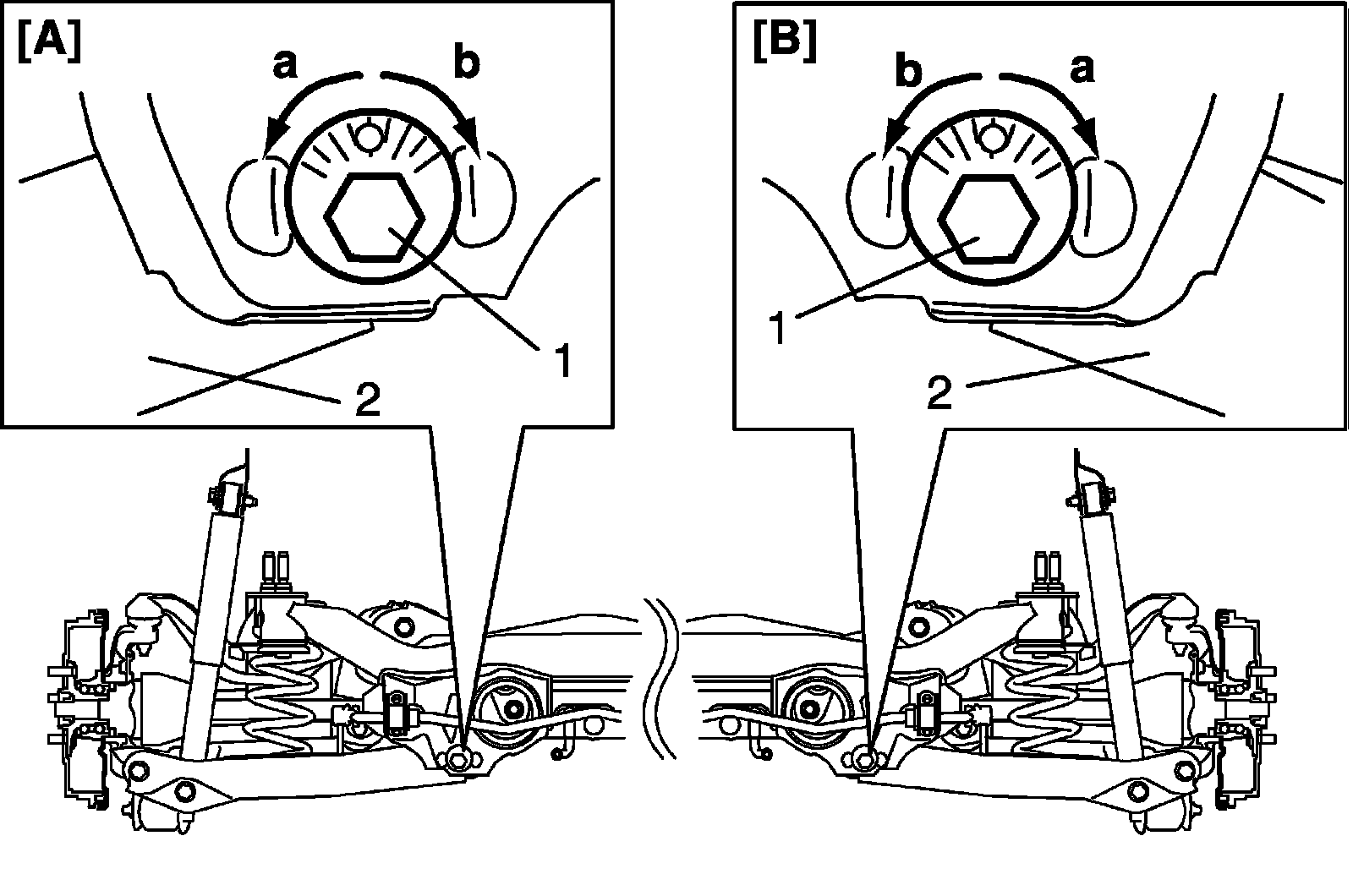 [A]
a
b
1
2

[B]
b
a
1
2