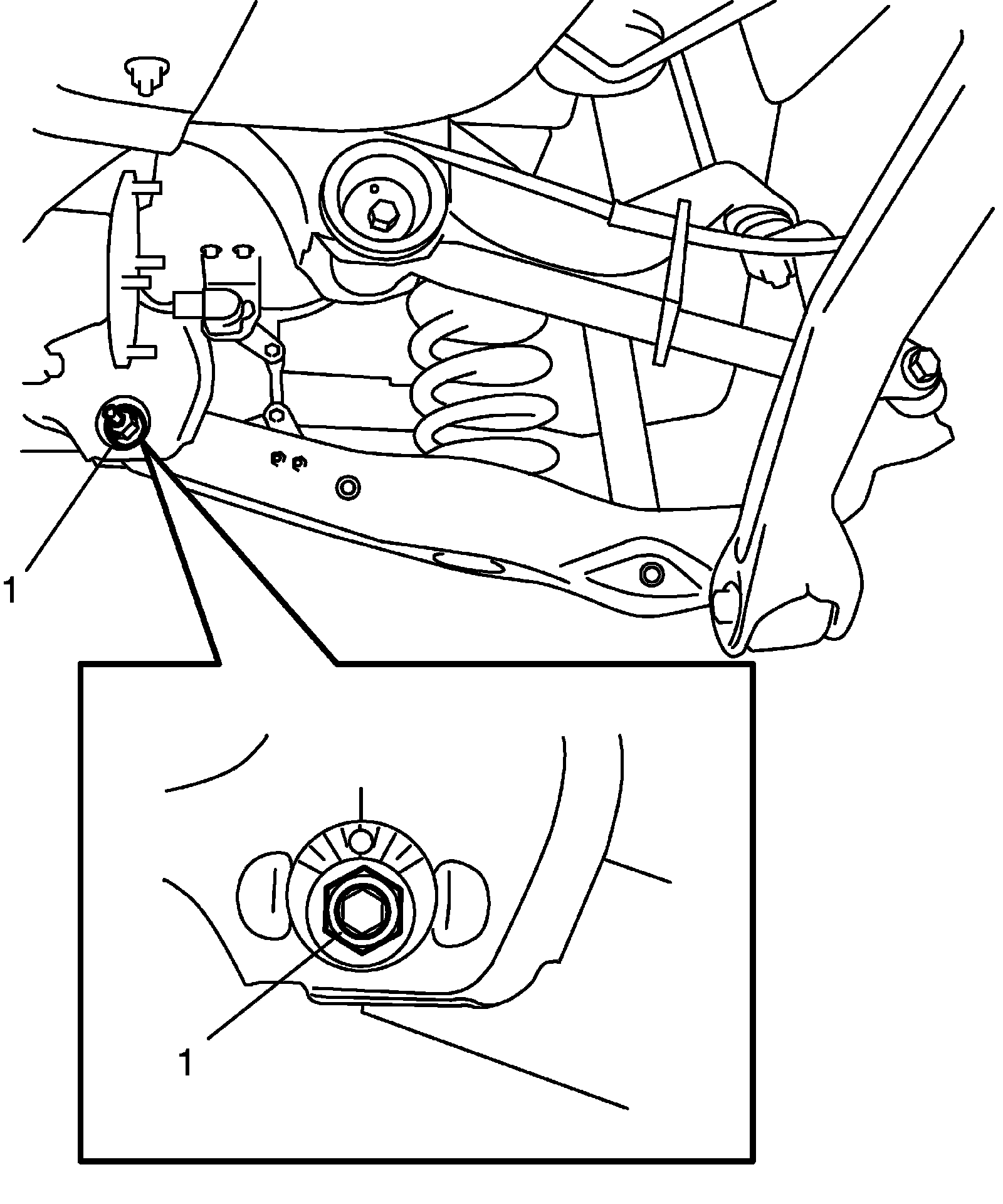 1

1