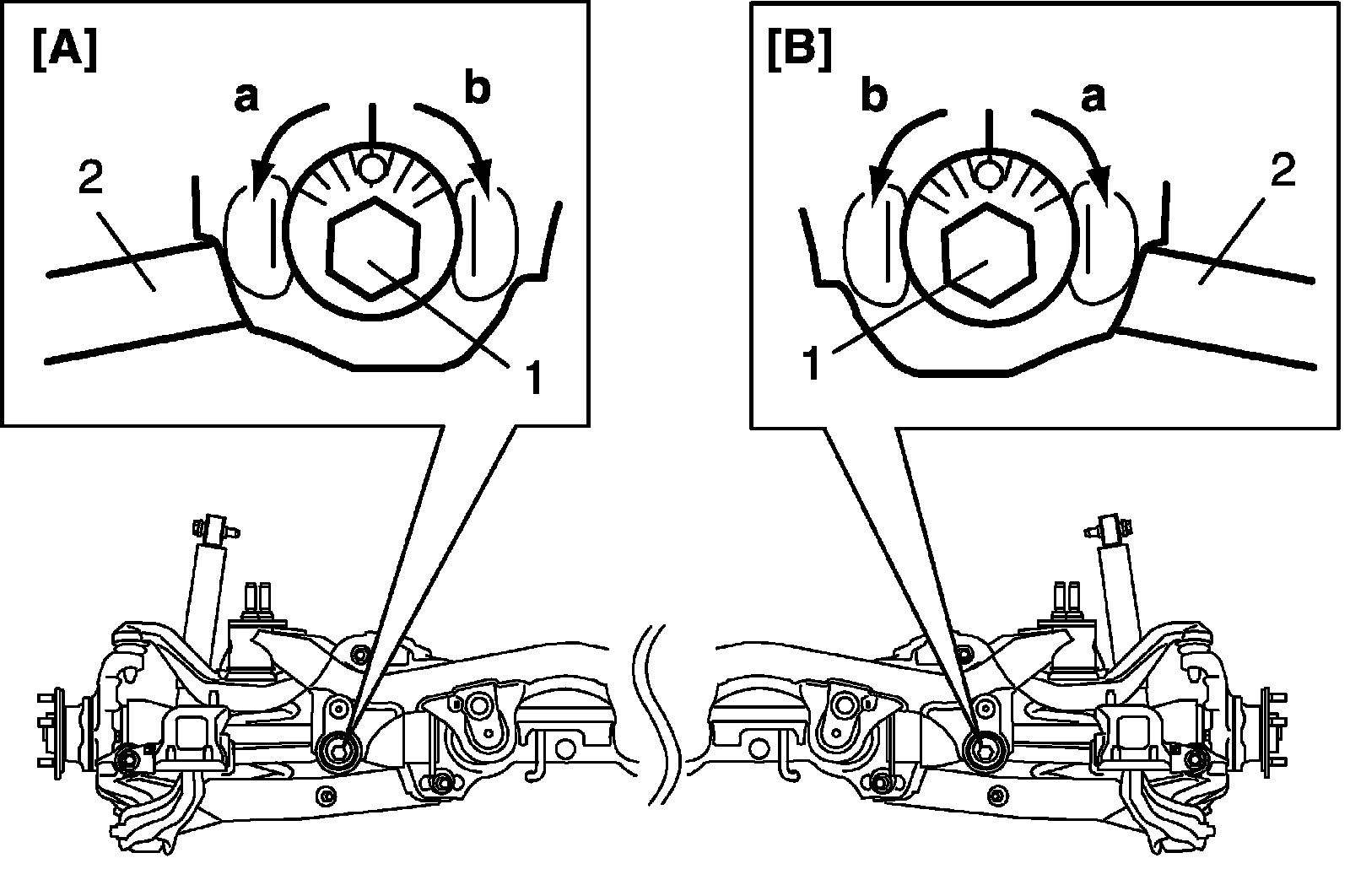 [A]
a
b
2
1

[B]
b
a
2
1