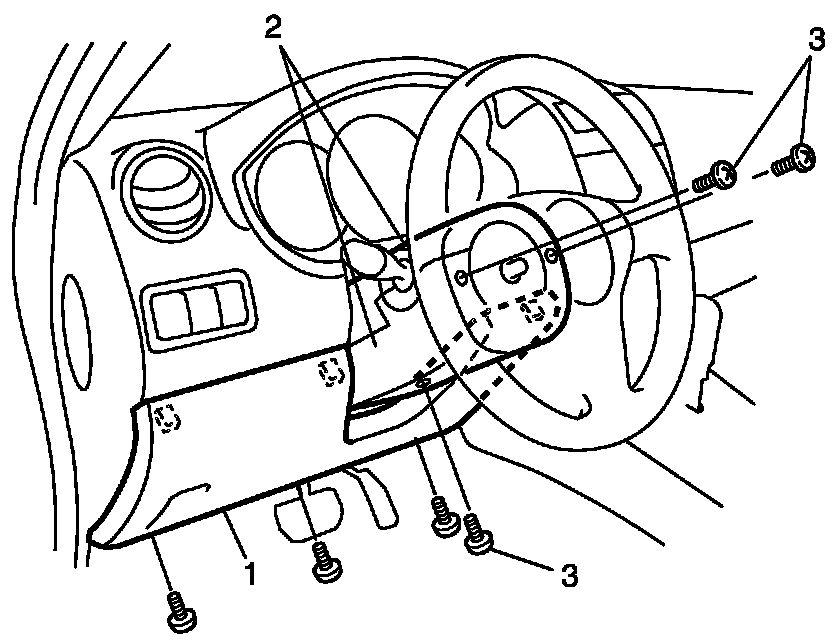 2
3
1
3