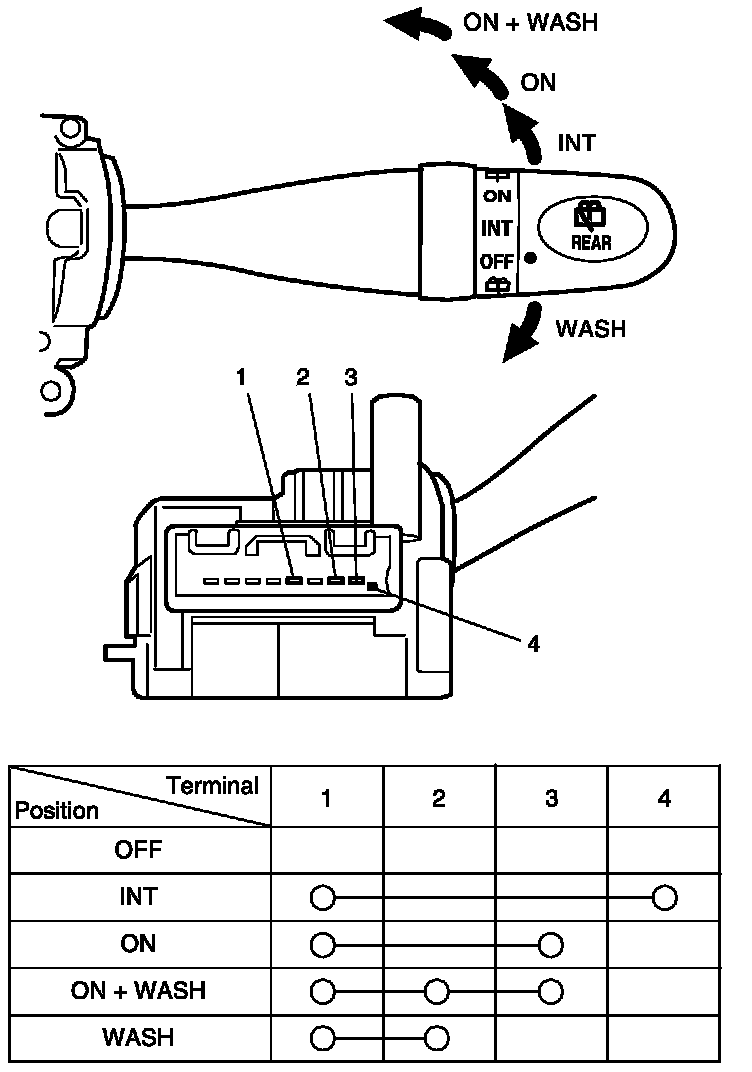 ON + WASH

ON

INT

ON
INT
OFF

REAR

WASH

1 2 3

4

| Terminal / Position | 1 | 2 | 3 | 4 |
|---|---|---|---|---|
| OFF | | | | |
| INT | ○ | | | ○ |
| ON | ○ | | ○ | |
| ON + WASH | ○ | ○ | ○ | |
| WASH | ○ | ○ | | |