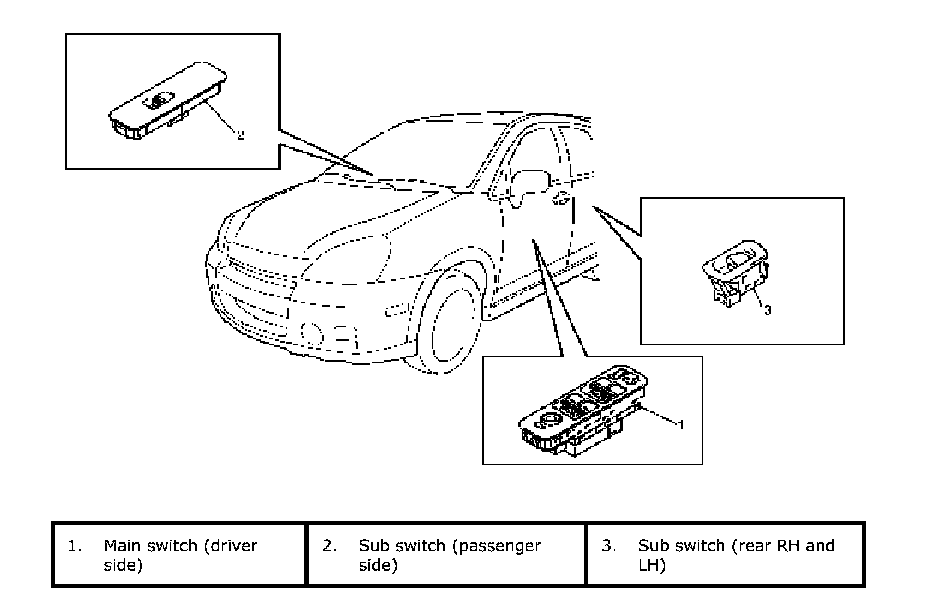 2

3

1

| 1. Main switch (driver side) | 2. Sub switch (passenger side) | 3. Sub switch (rear RH and LH) |
|---|---|---|