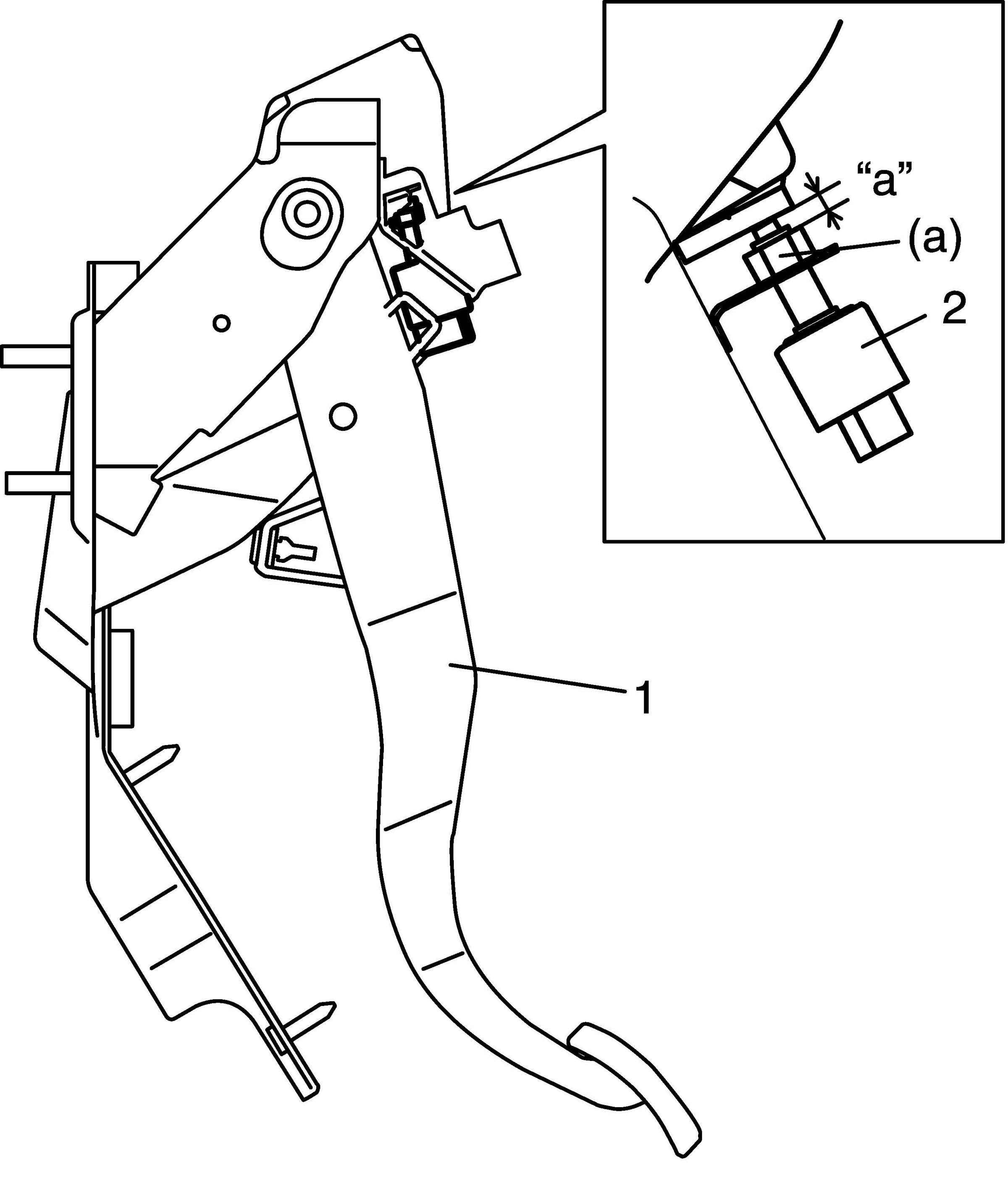 “a”
(a)
2
1