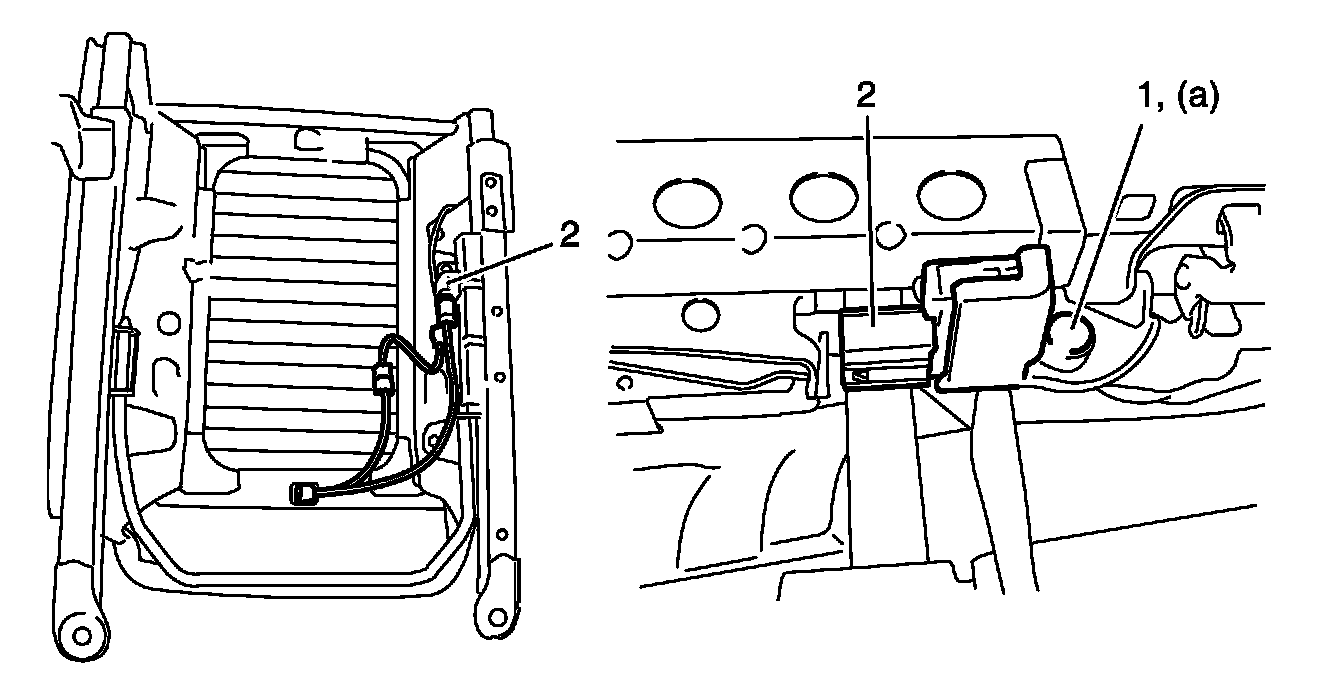 2

2

1, (a)