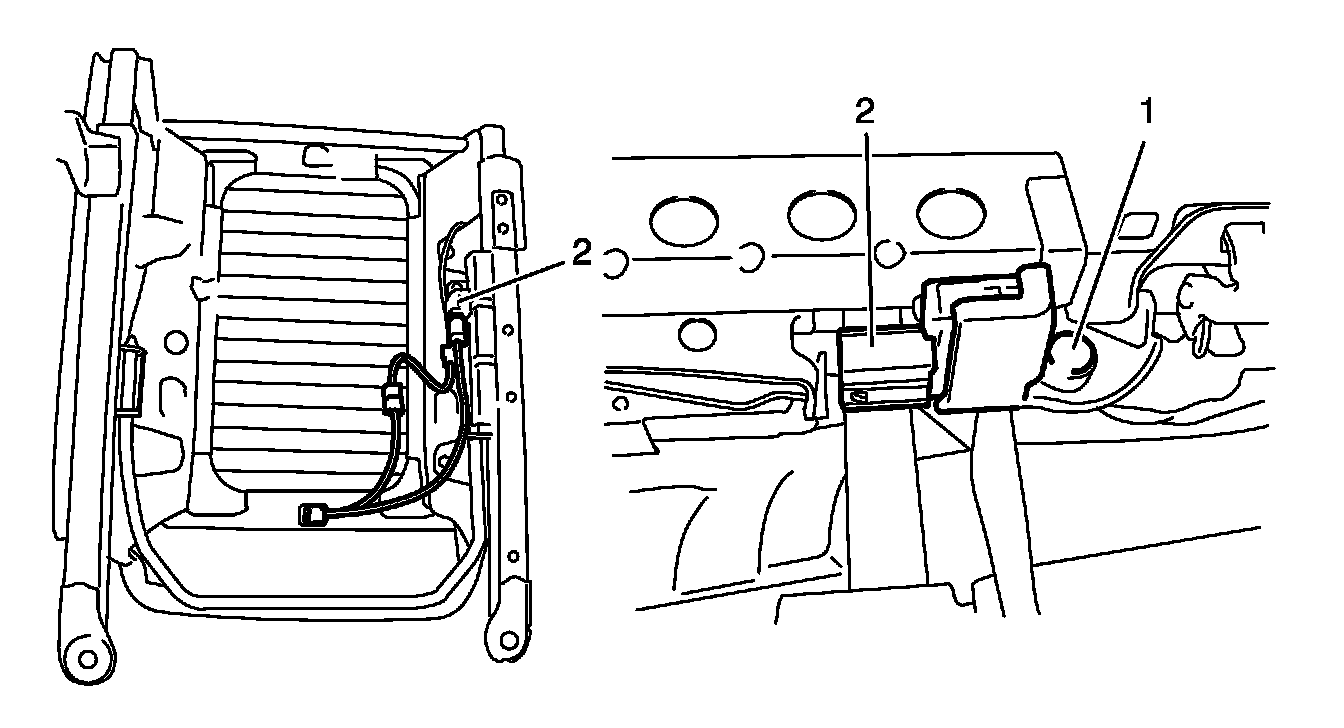 2

2

1