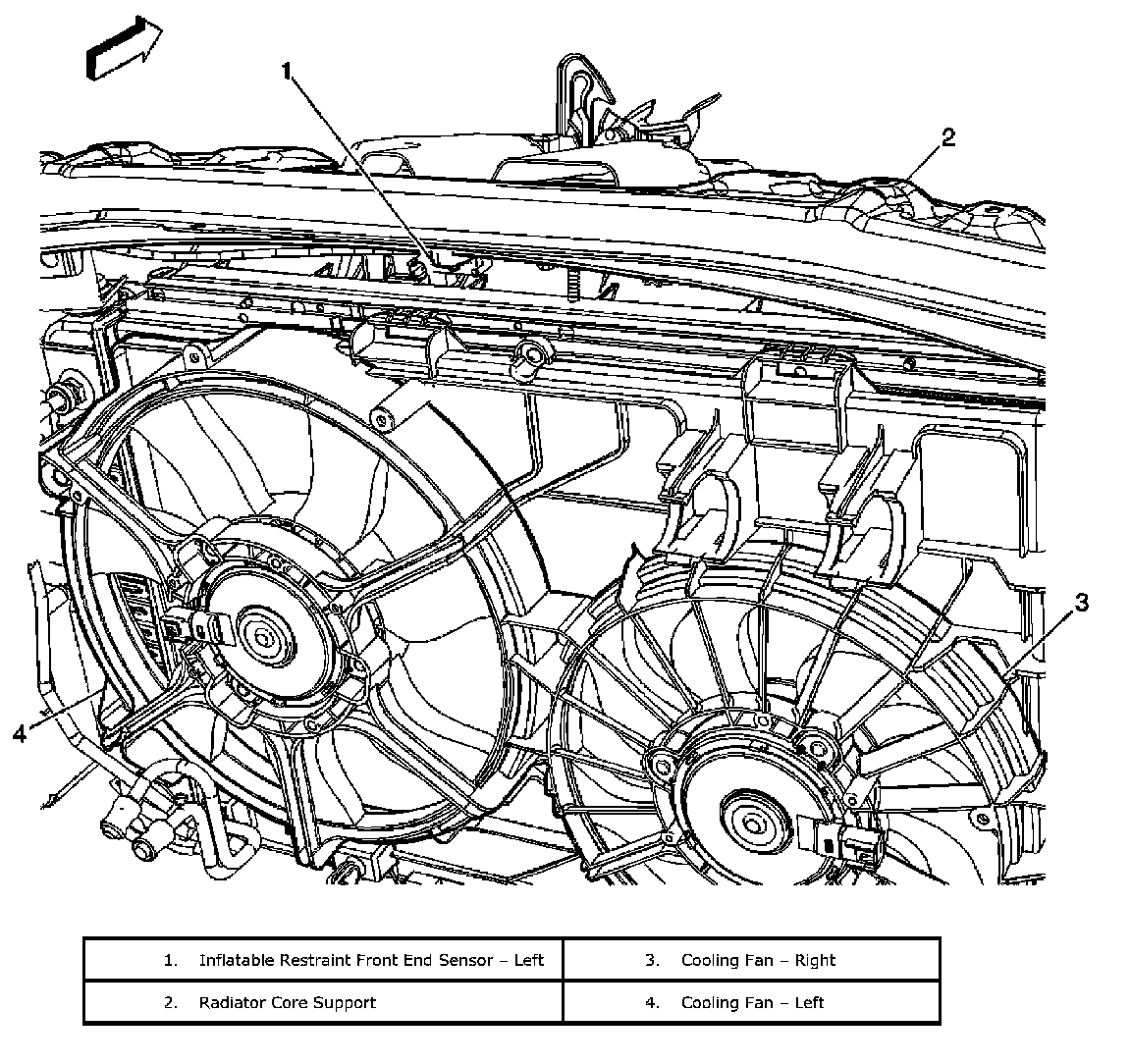 1

2

3

4

| 1. Inflatable Restraint Front End Sensor – Left | 3. Cooling Fan – Right |
|---|---|
| 2. Radiator Core Support | 4. Cooling Fan – Left |