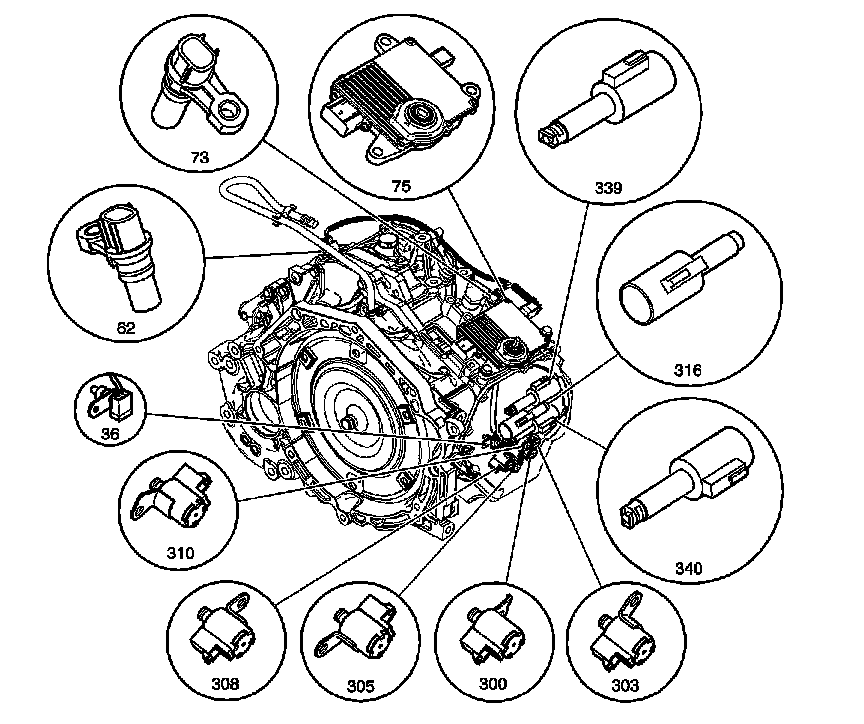 73
75
339
62
316
36
310
340
308
305
300
303