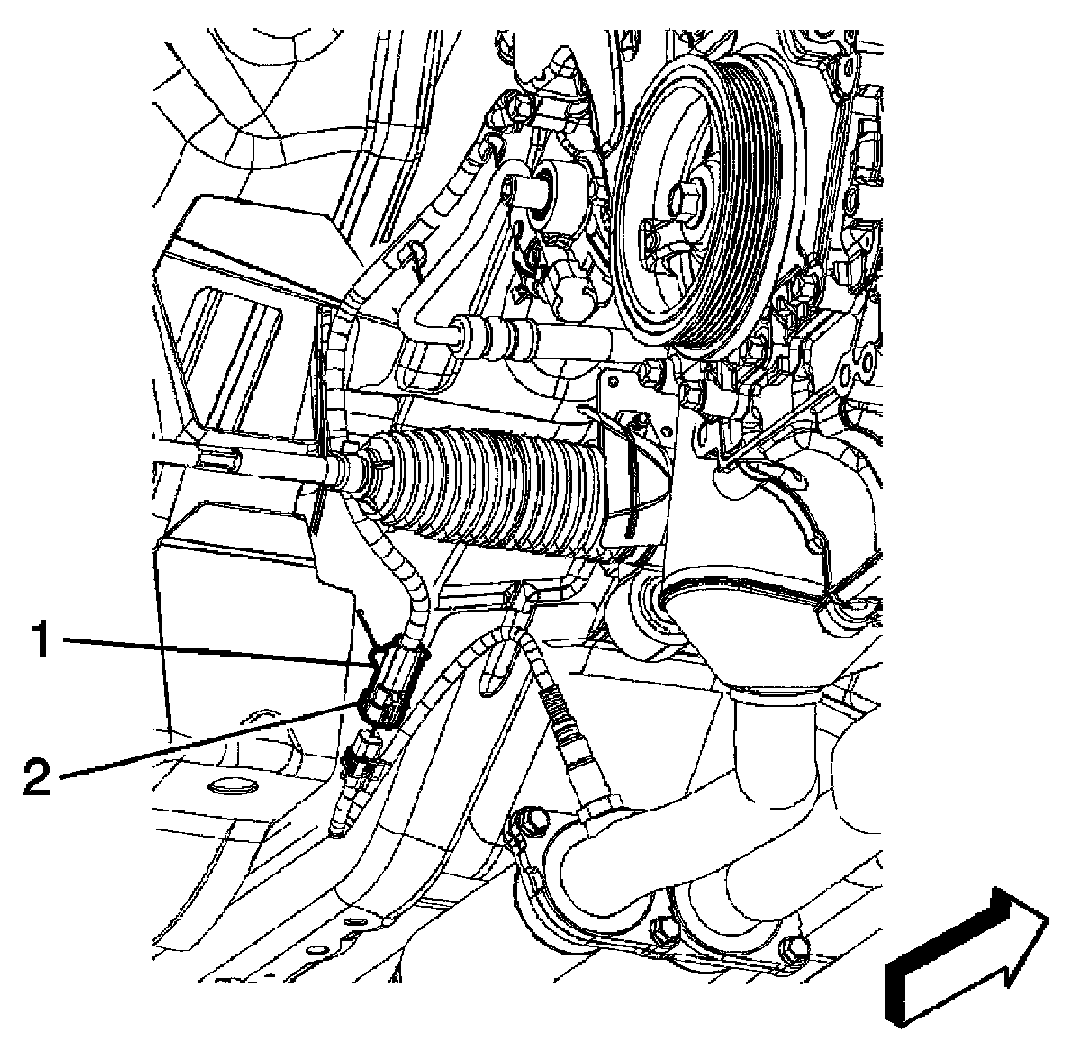 1
2