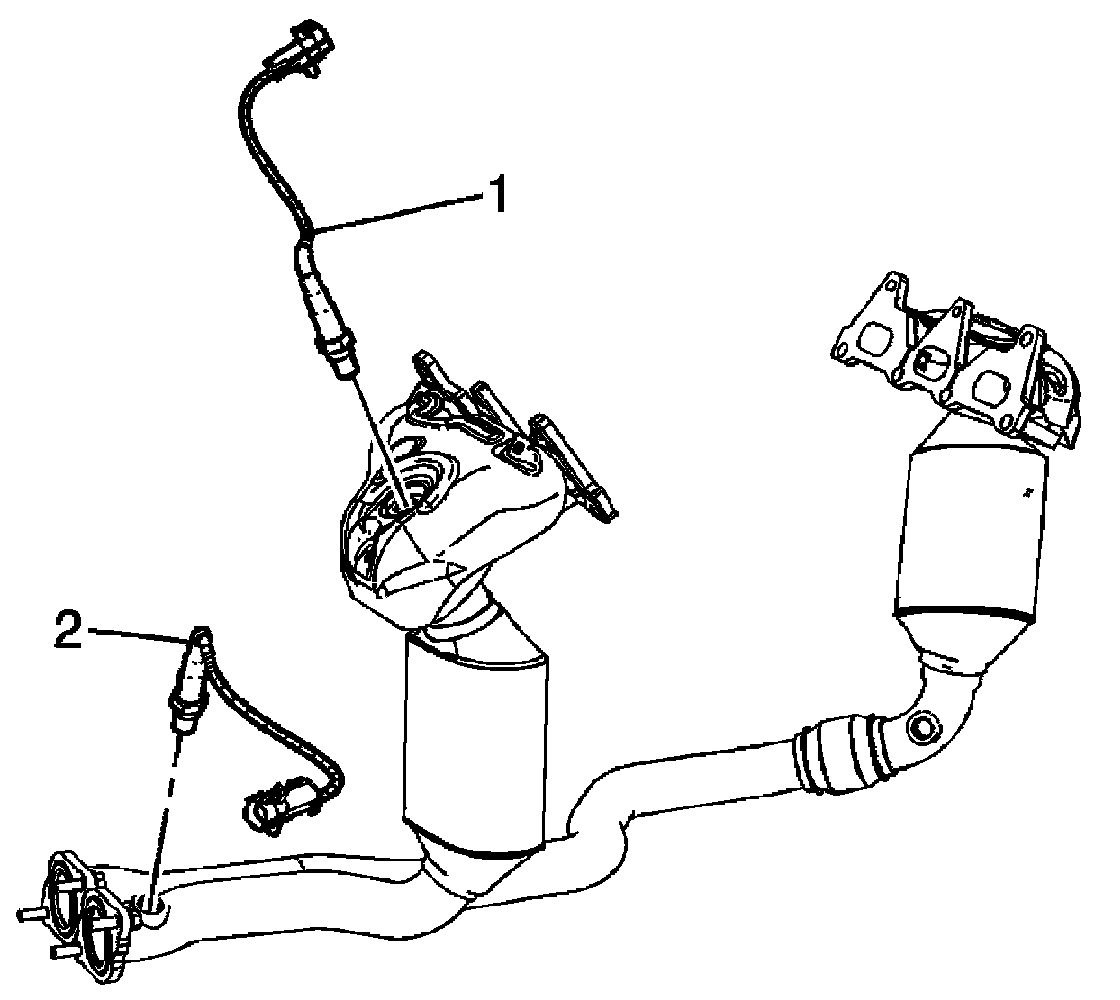 1

2