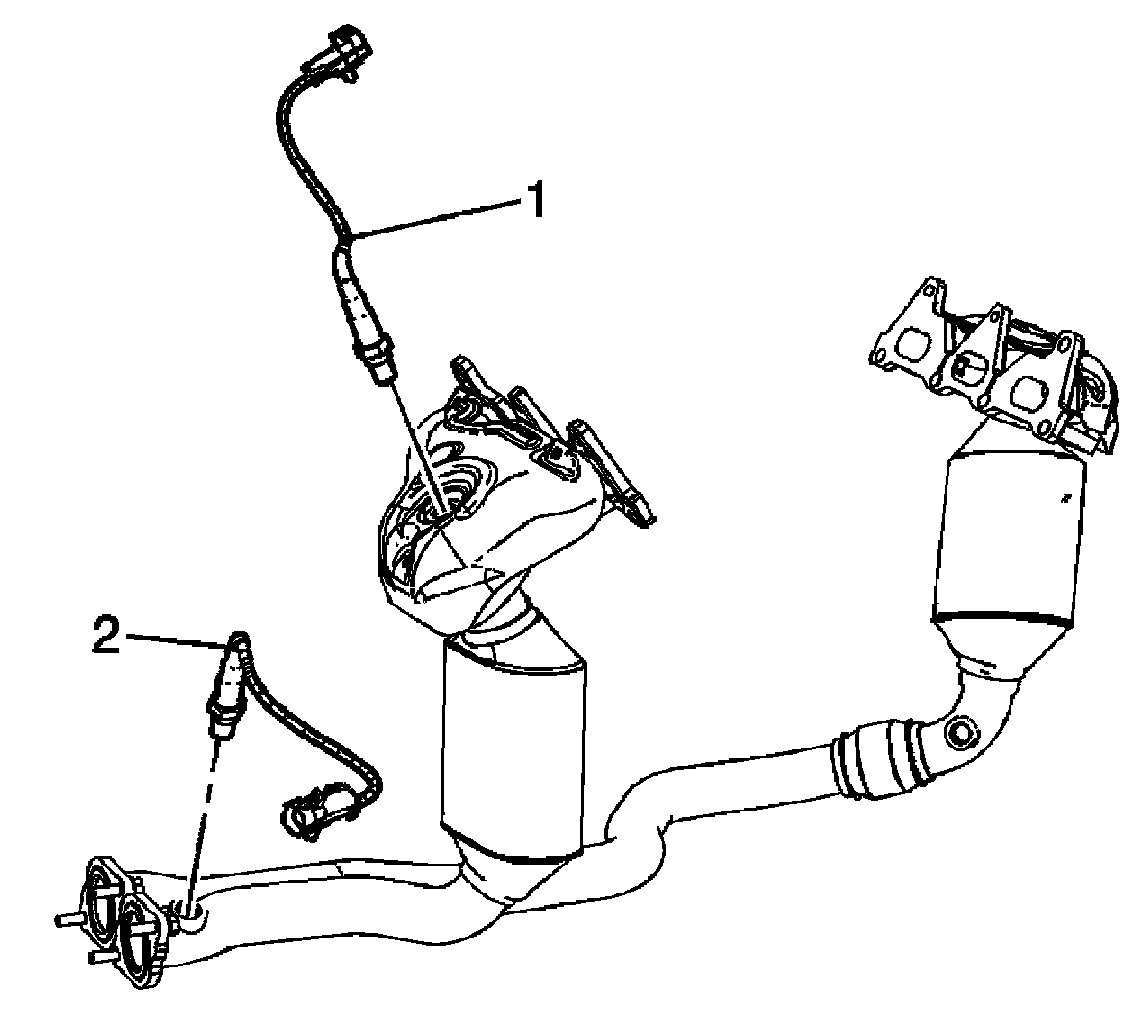 1

2