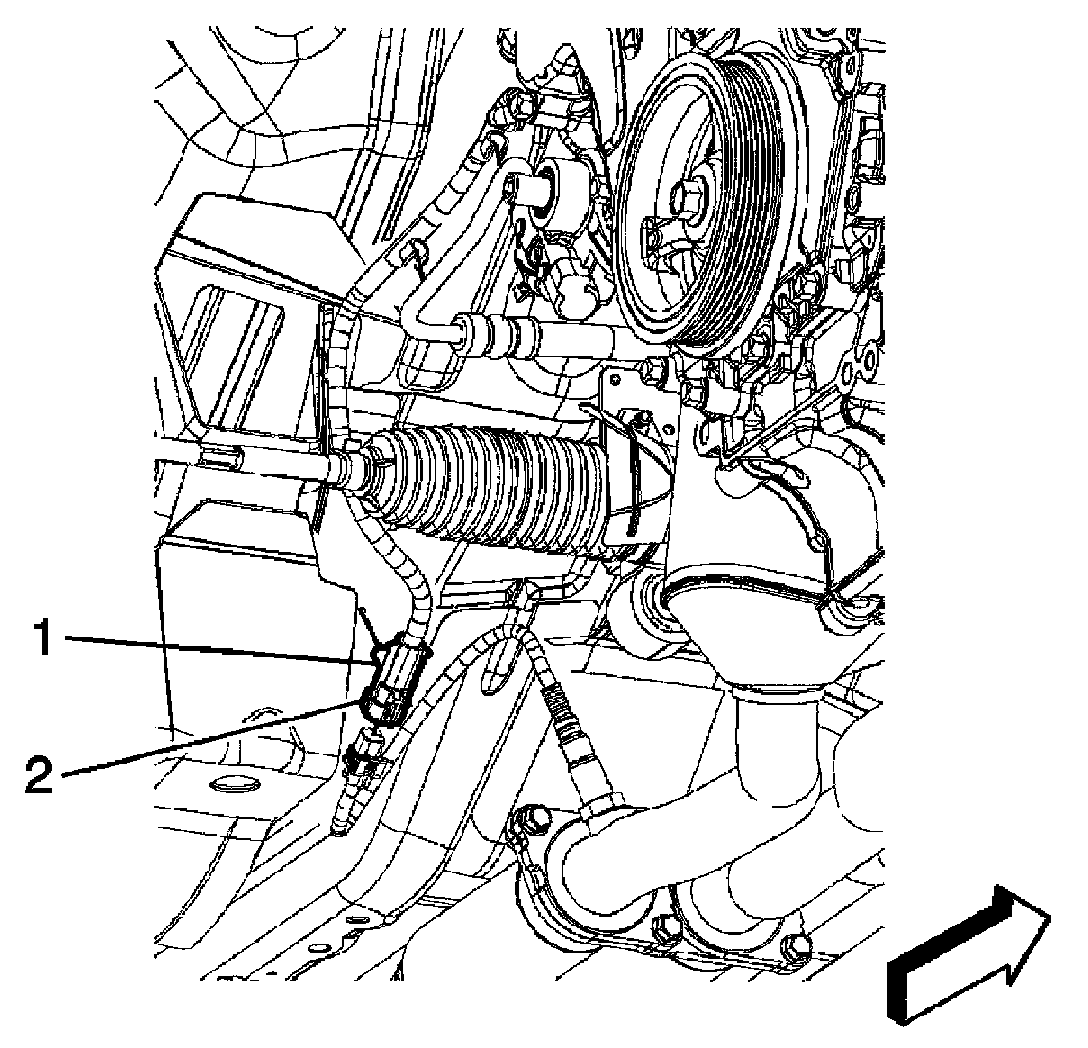 1
2