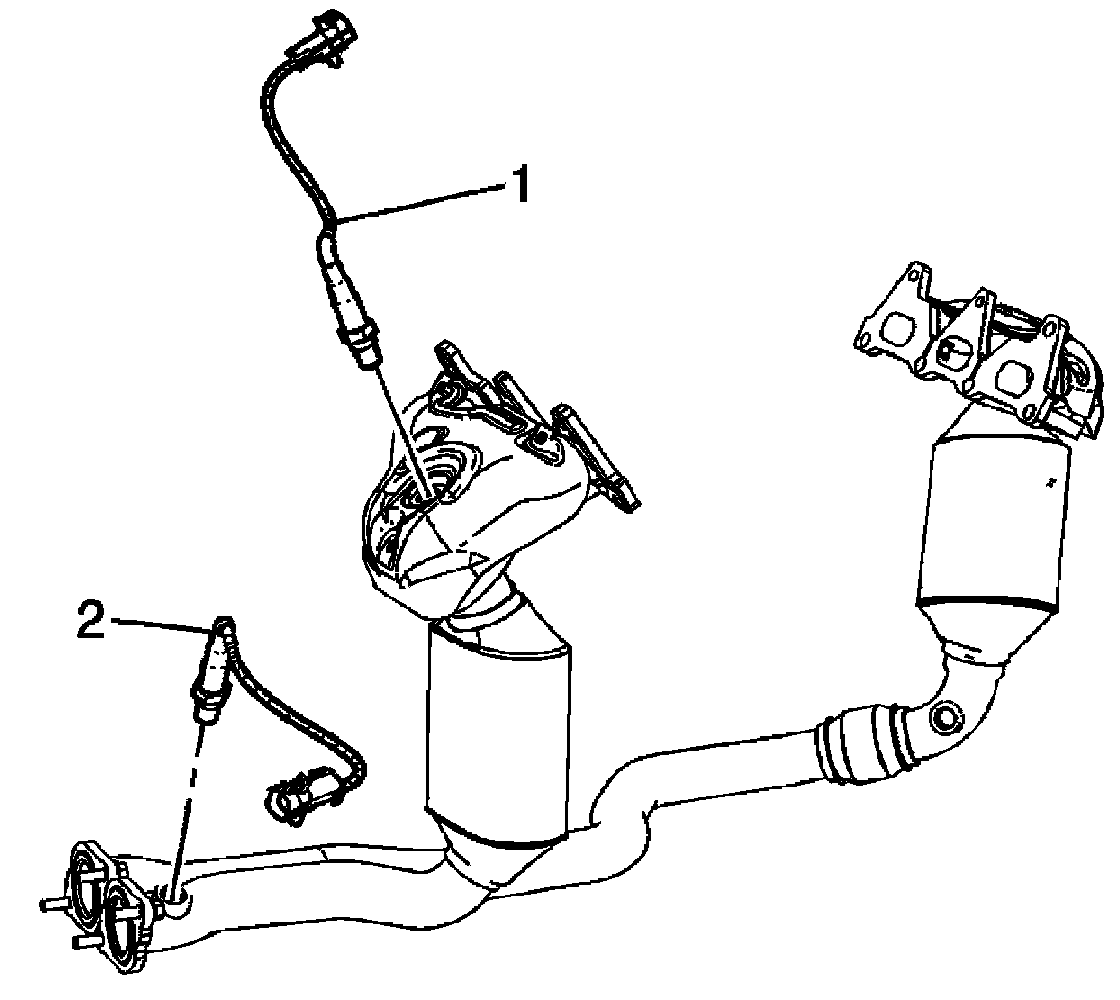 1
2