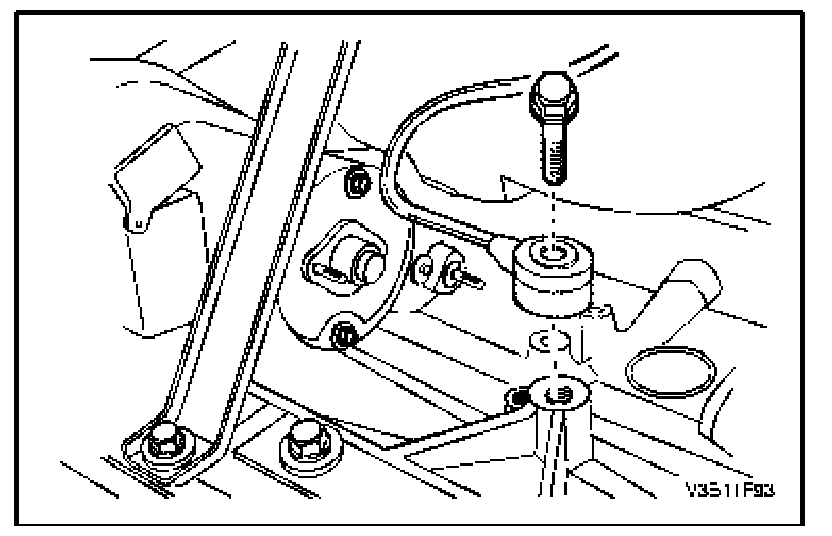 V3511F93