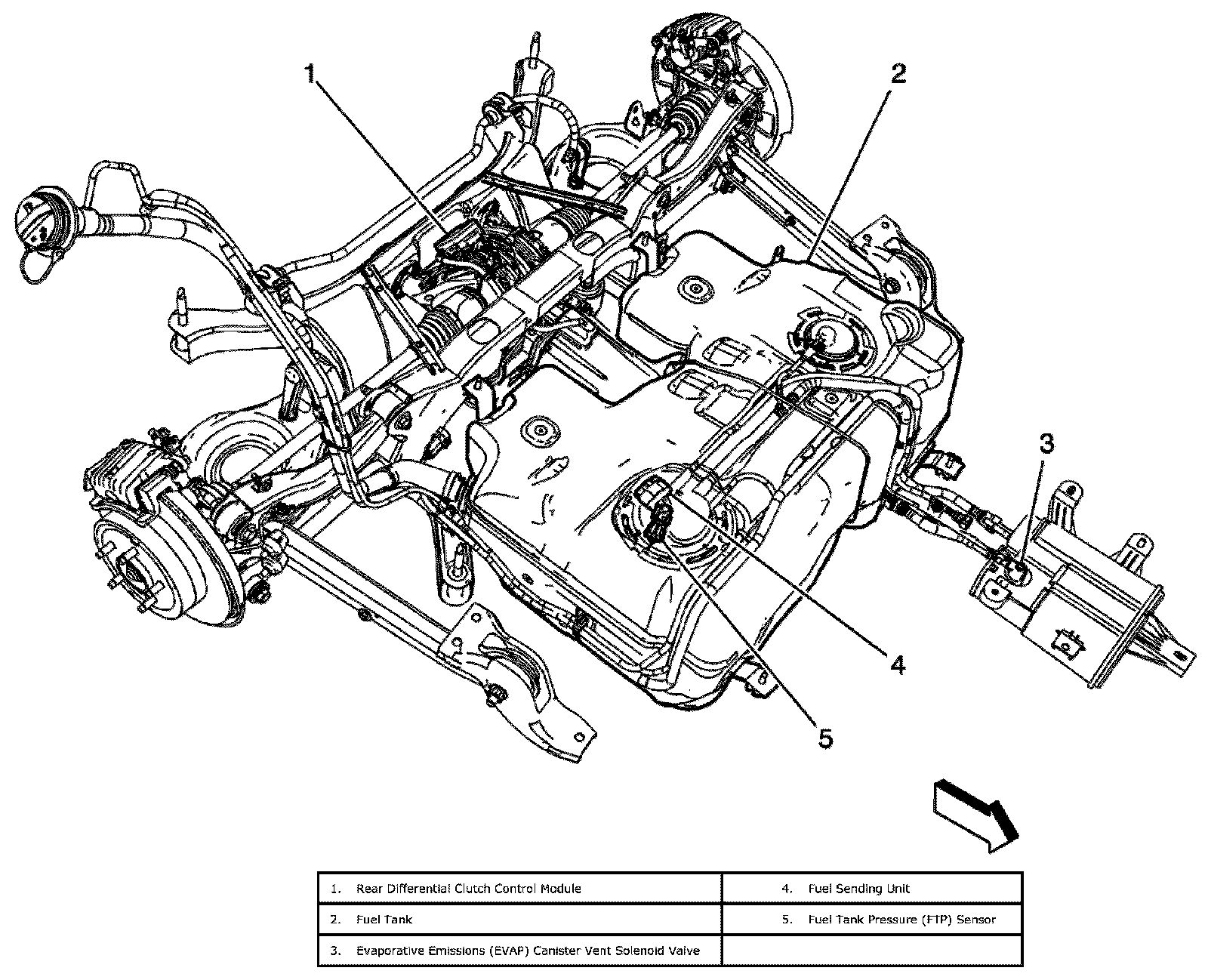 1

2

3

4

5

| 1. Rear Differential Clutch Control Module | 4. Fuel Sending Unit |
|---|---|
| 2. Fuel Tank | 5. Fuel Tank Pressure (FTP) Sensor |
| 3. Evaporative Emissions (EVAP) Canister Vent Solenoid Valve | |