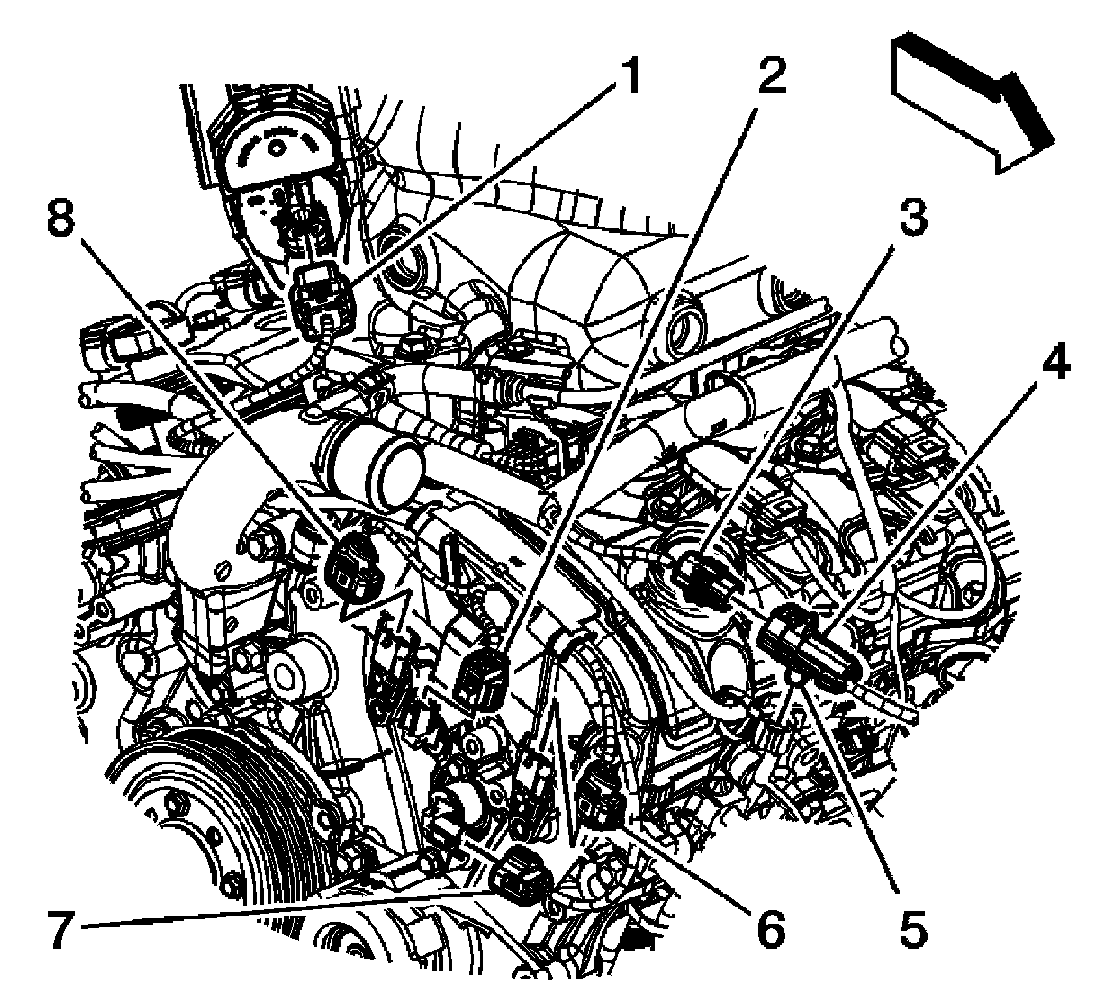 1
2
8
3
4
7
6
5