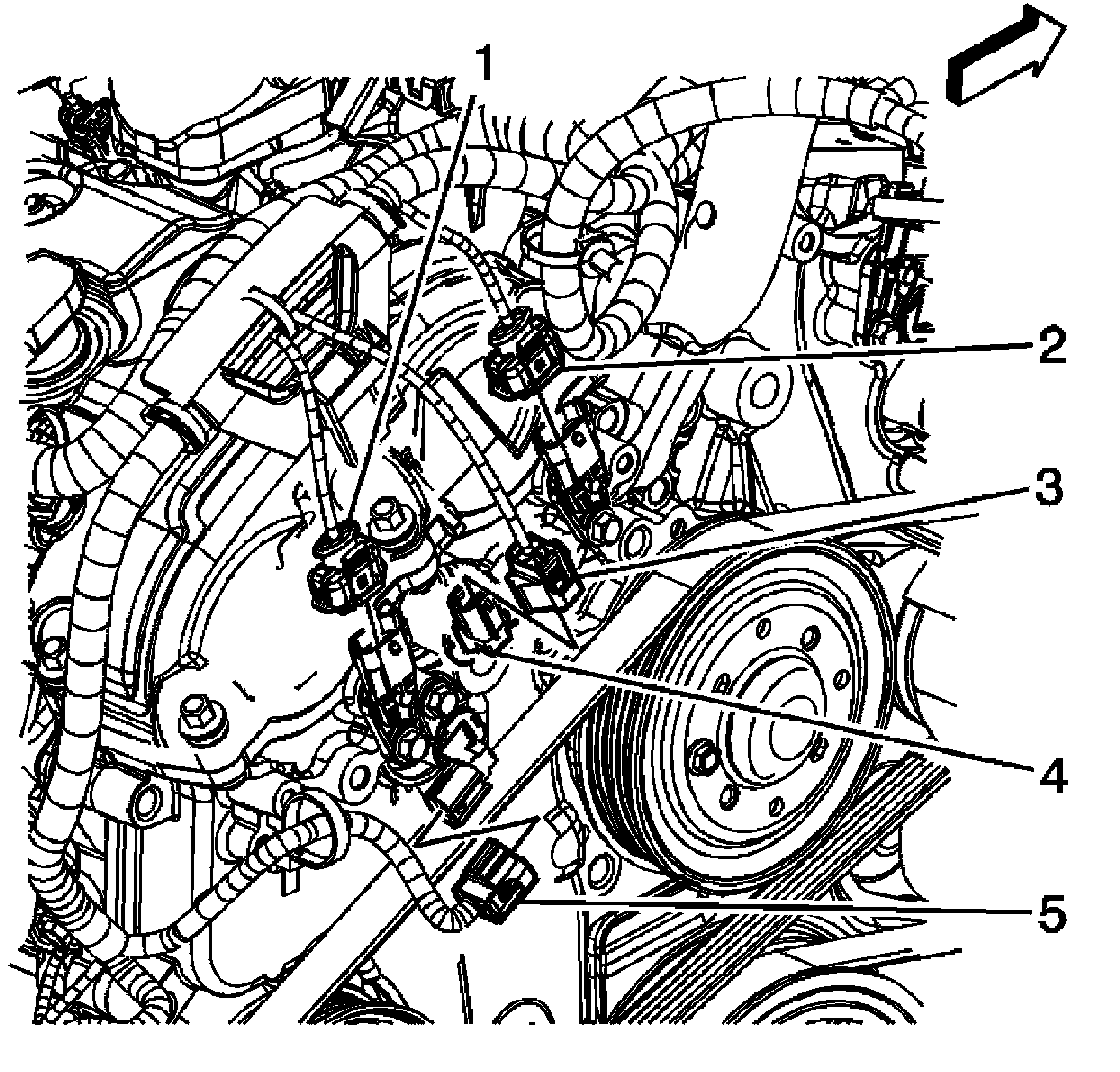 1
2
3
4
5