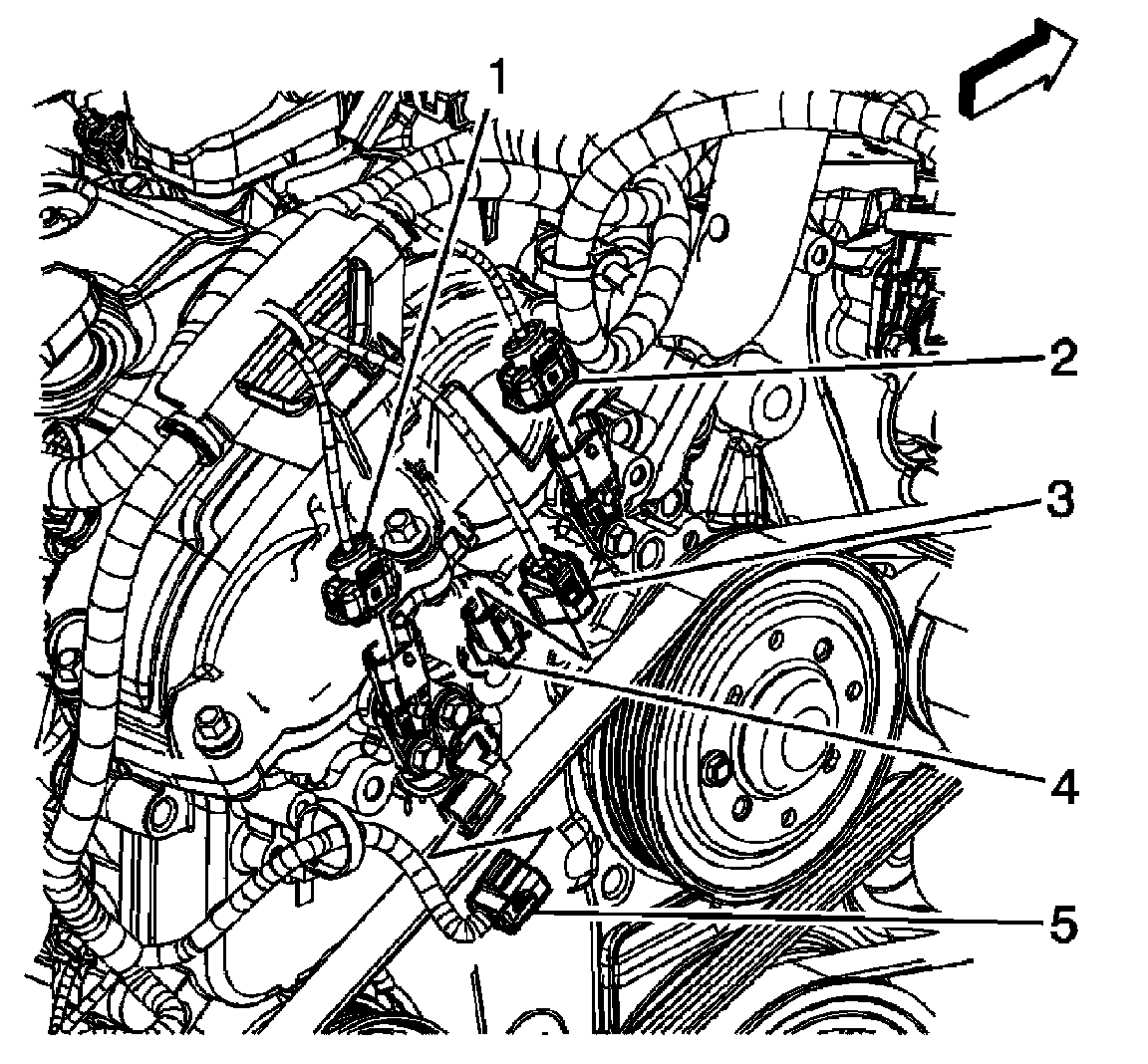 1
2
3
4
5