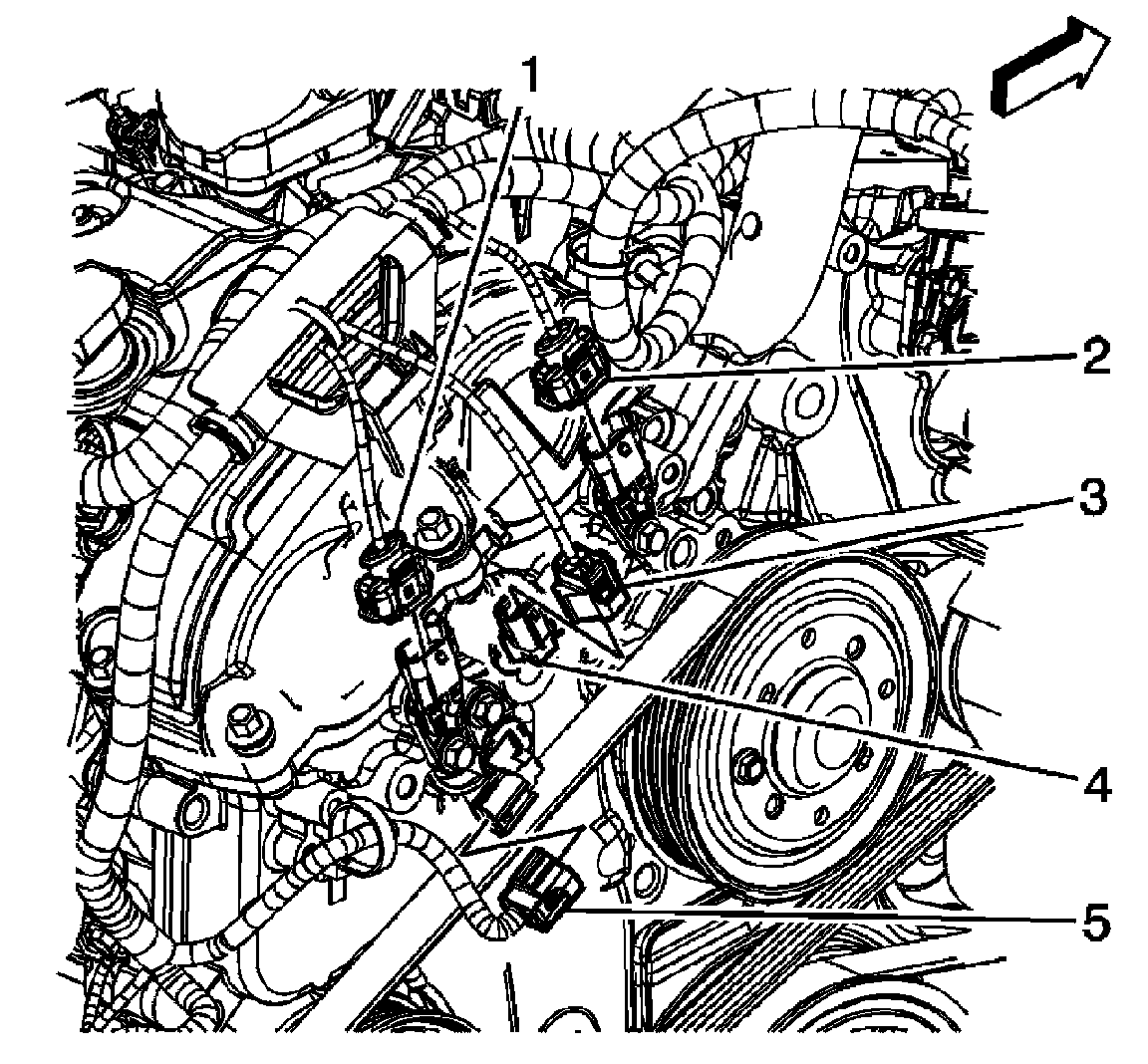 1
2
3
4
5