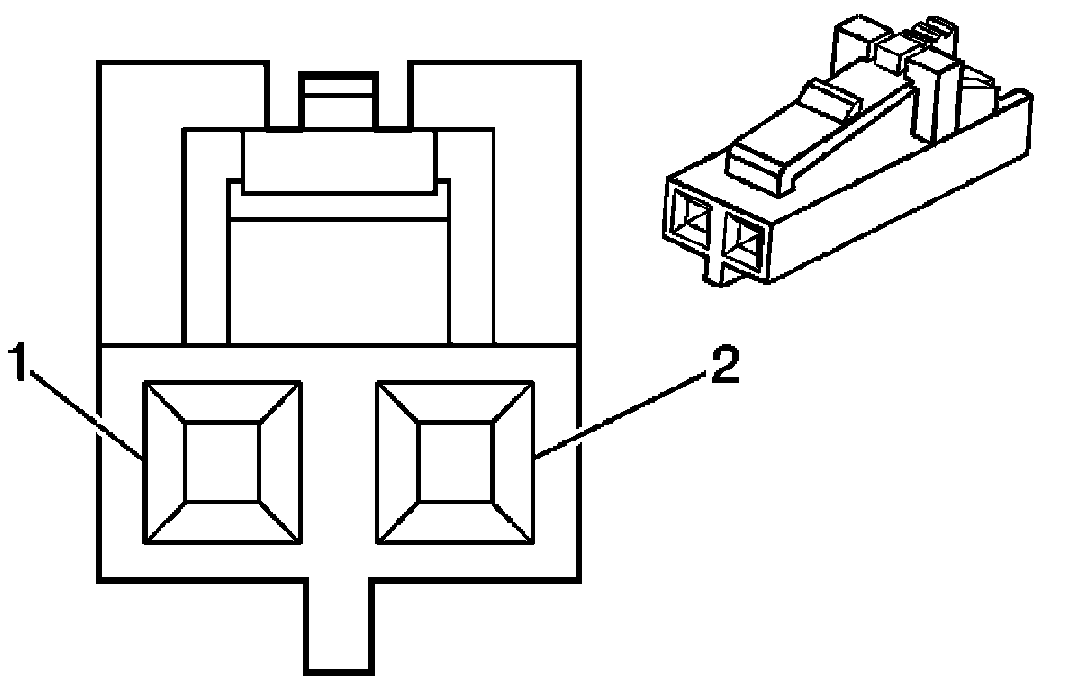 1
2