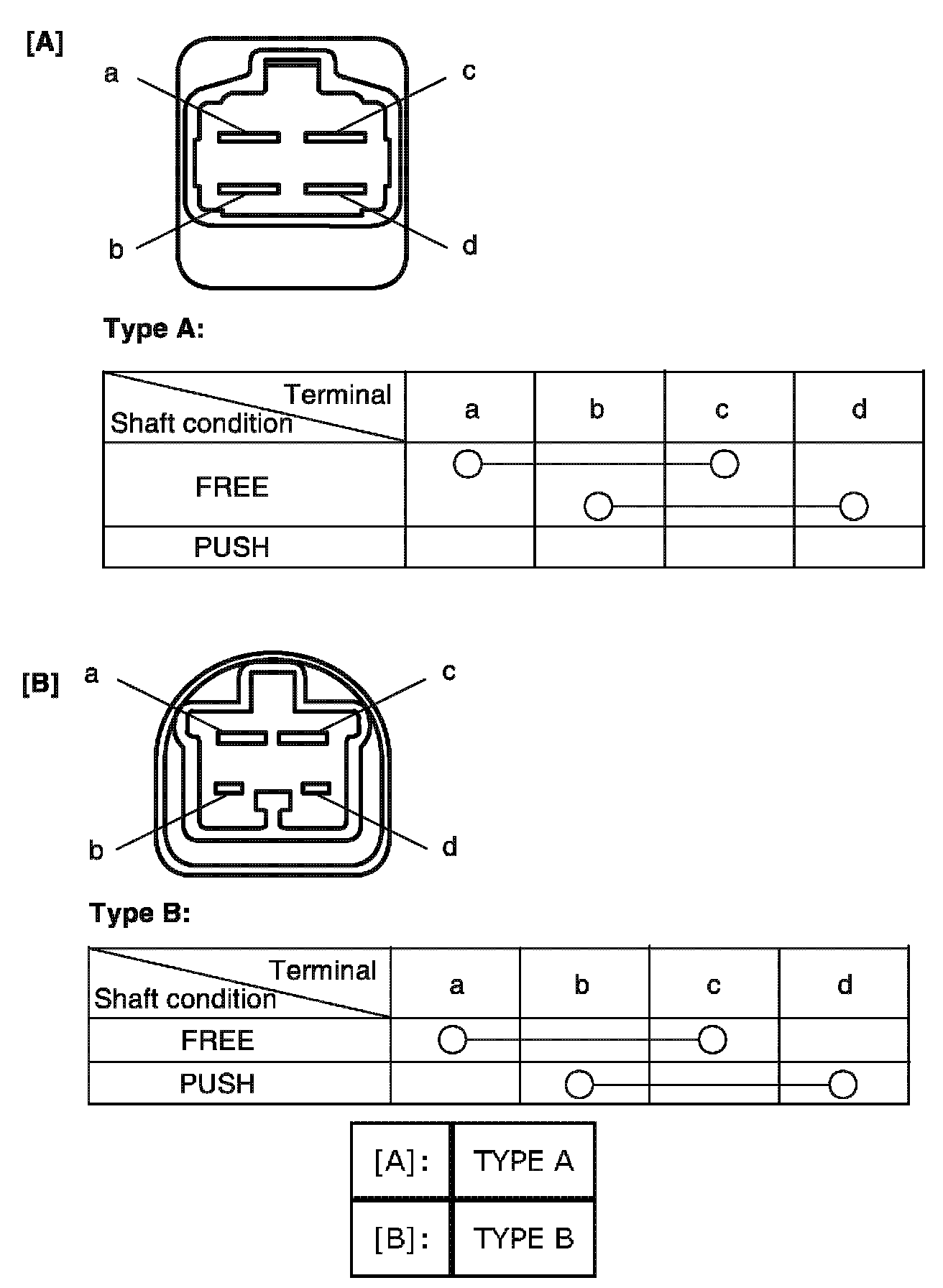 [A]

a

c

b

d

Type A:

| Terminal / Shaft condition | a | b | c | d |
|---|---|---|---|---|
| FREE | ○ | ○ | ○ | ○ |
| PUSH | | | | |

[B]

a

c

b

d

Type B:

| Terminal / Shaft condition | a | b | c | d |
|---|---|---|---|---|
| FREE | ○ | | ○ | |
| PUSH | | ○ | | ○ |

| [A]: | TYPE A |
|---|---|
| [B]: | TYPE B |