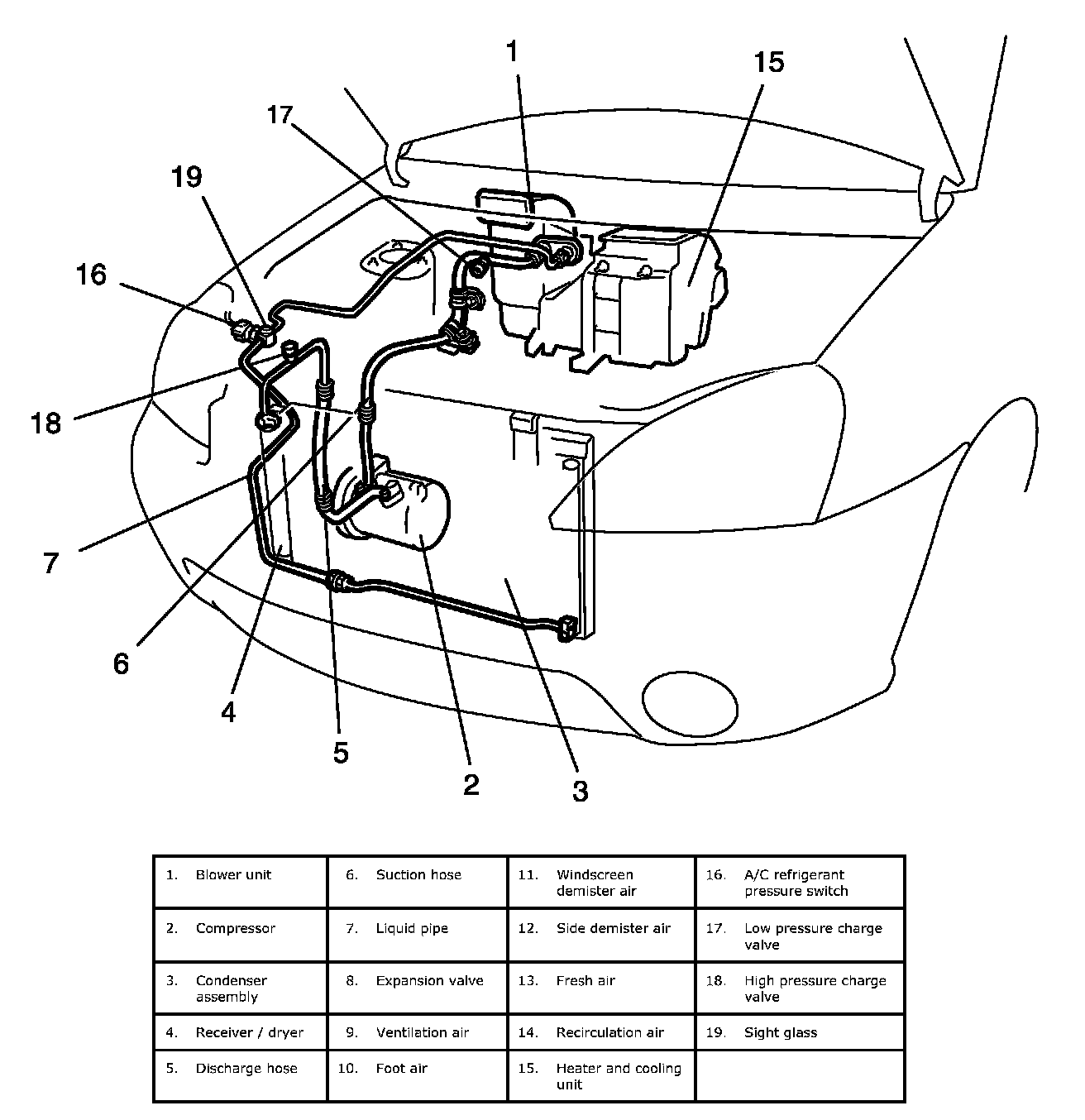 1
15
17
19
16
18
7
6
4
5
2
3

| 1. Blower unit | 6. Suction hose | 11. Windscreen demister air | 16. A/C refrigerant pressure switch |
|---|---|---|---|
| 2. Compressor | 7. Liquid pipe | 12. Side demister air | 17. Low pressure charge valve |
| 3. Condenser assembly | 8. Expansion valve | 13. Fresh air | 18. High pressure charge valve |
| 4. Receiver / dryer | 9. Ventilation air | 14. Recirculation air | 19. Sight glass |
| 5. Discharge hose | 10. Foot air | 15. Heater and cooling unit | |