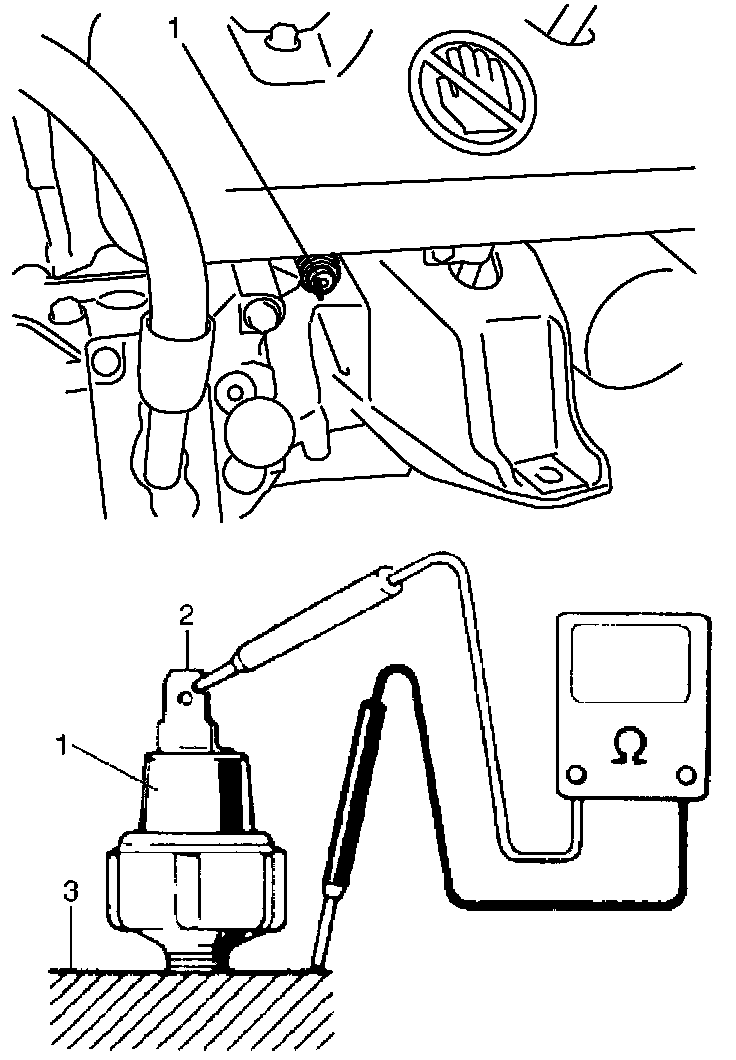 1

2

1

3

Ω