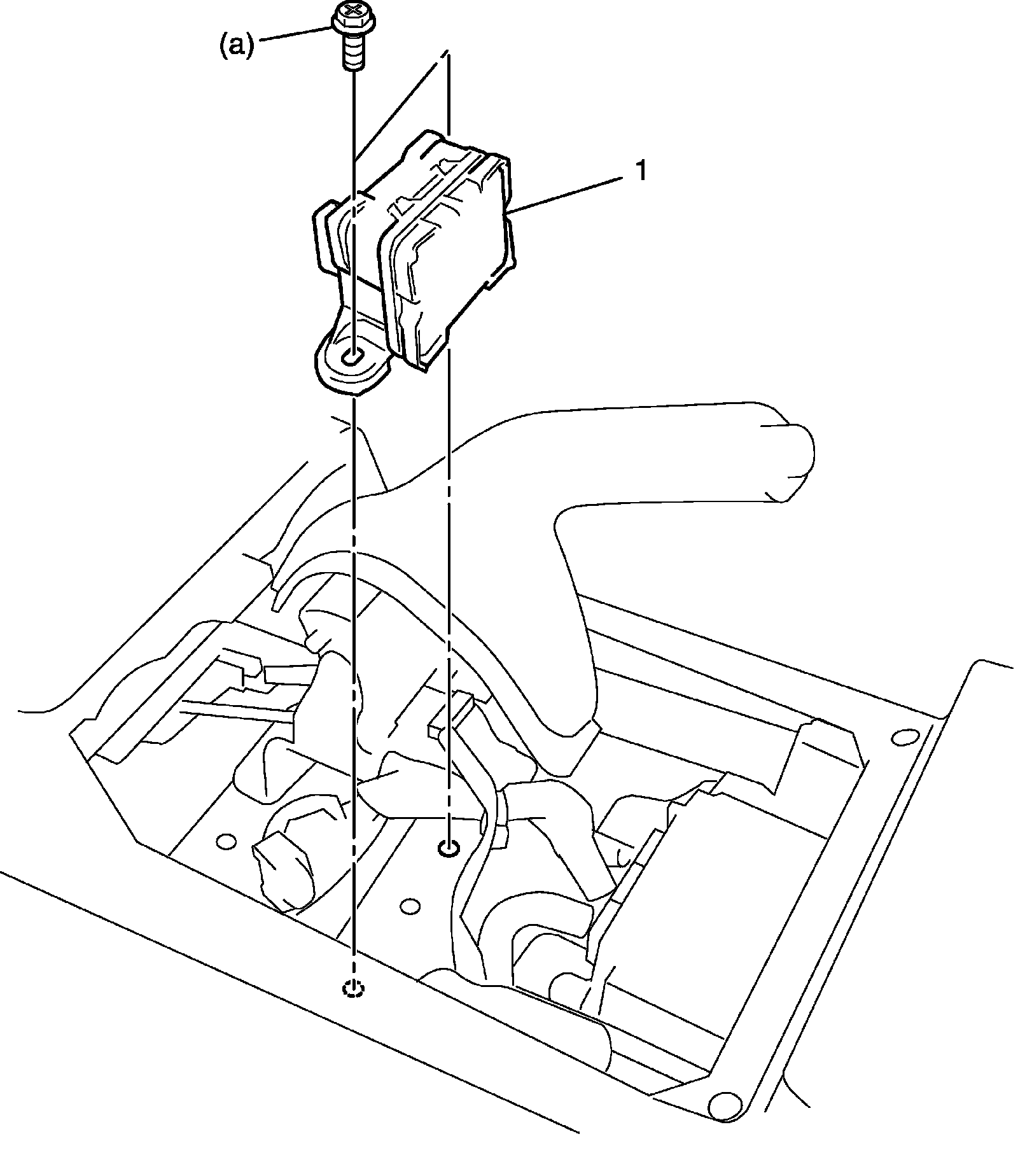 (a)

1