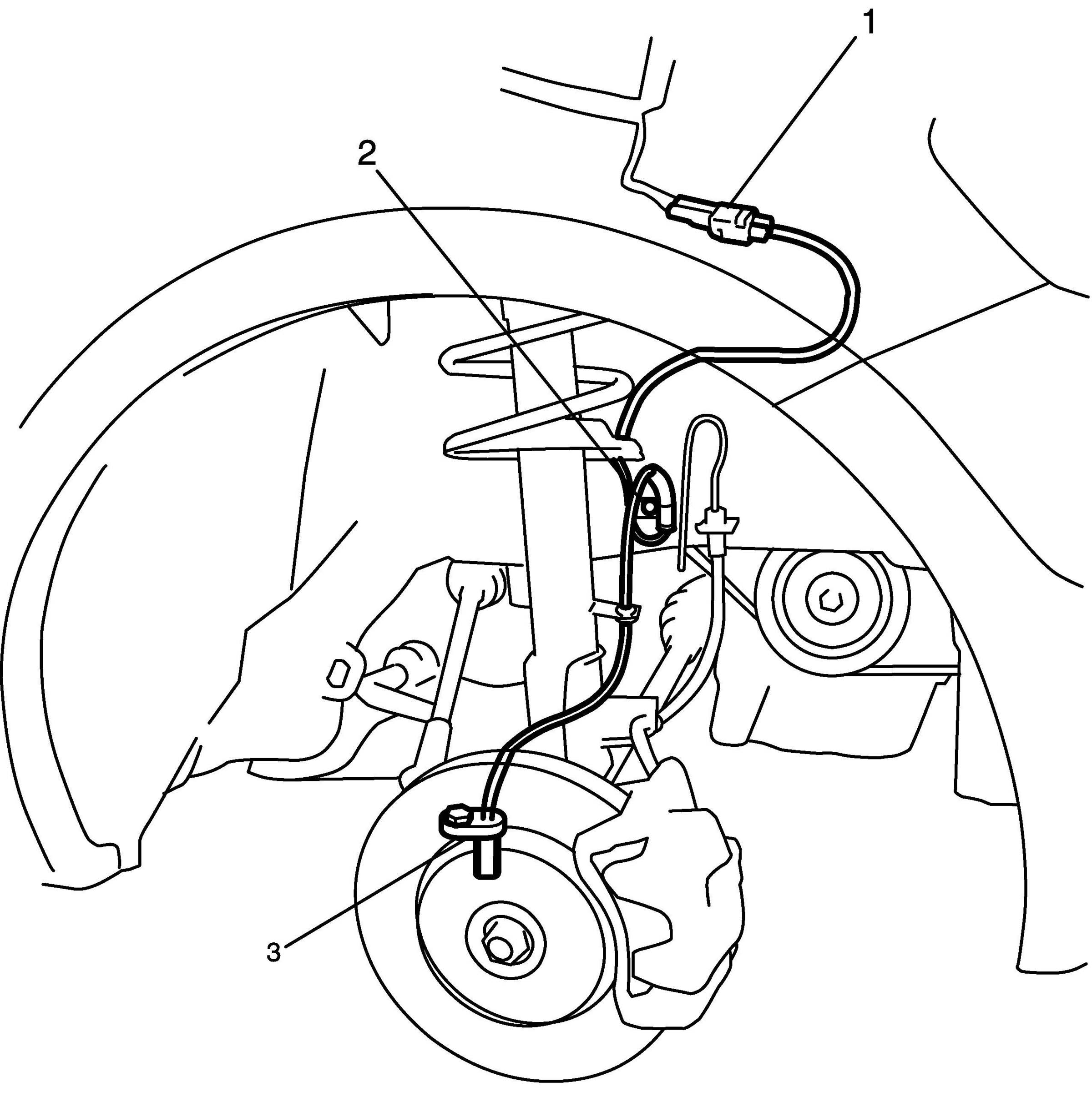 1
2
3