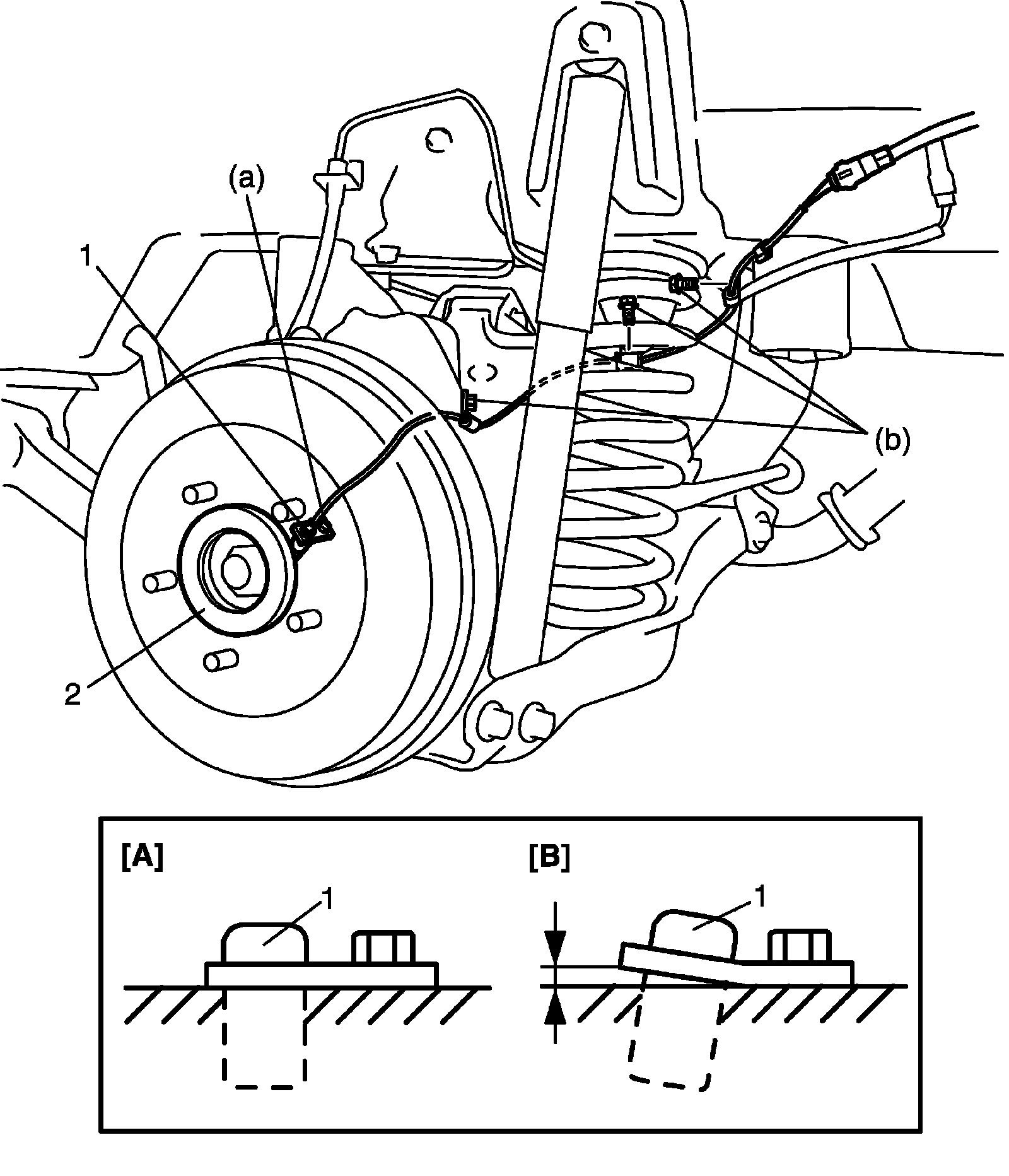 (a)
1
(b)
2
[A]
1
[B]
1