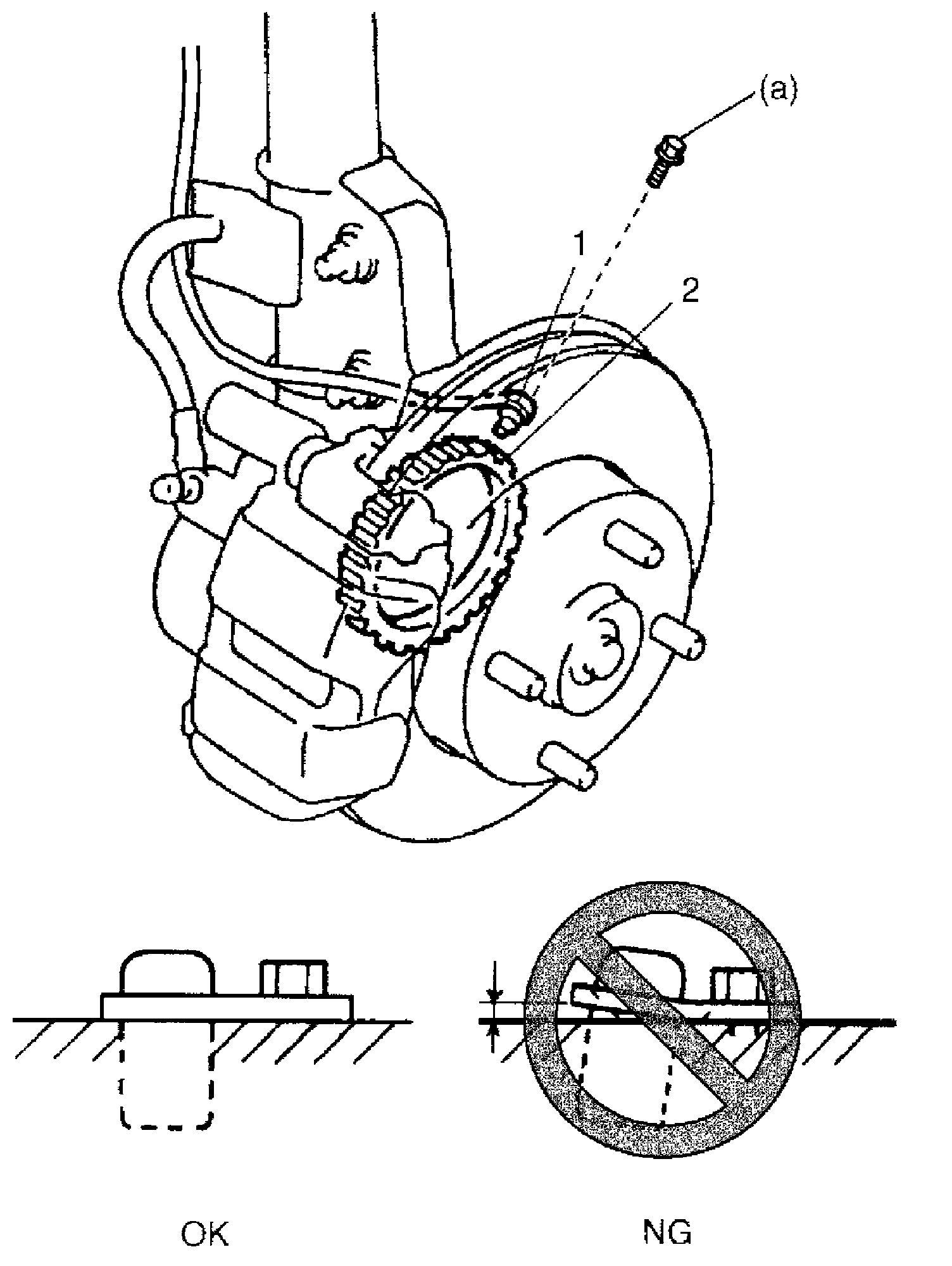 (a)
1
2
OK
NG