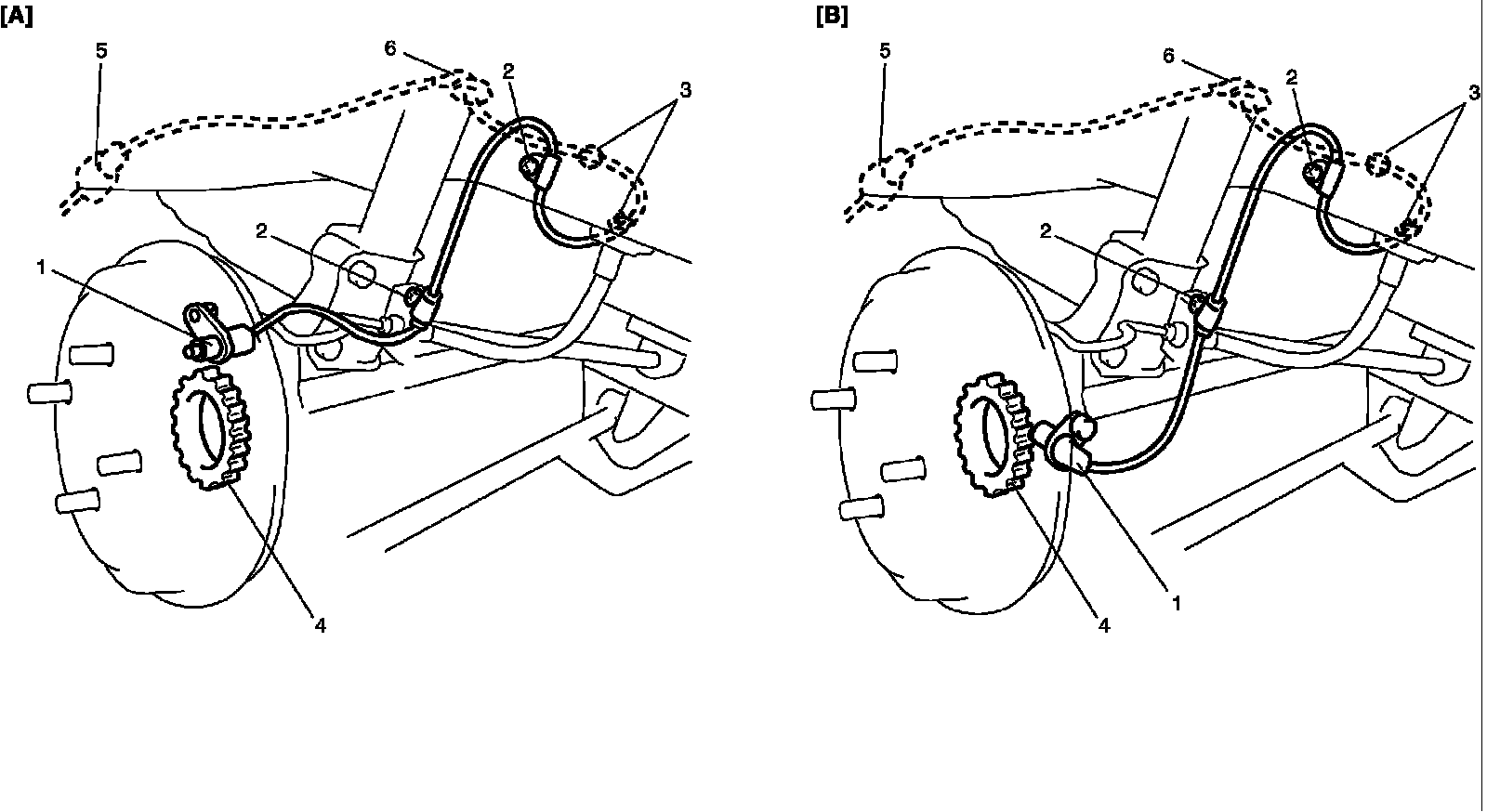 [A]

5
6
2
3
2
1
4

[B]

5
6
2
3
2
4
1