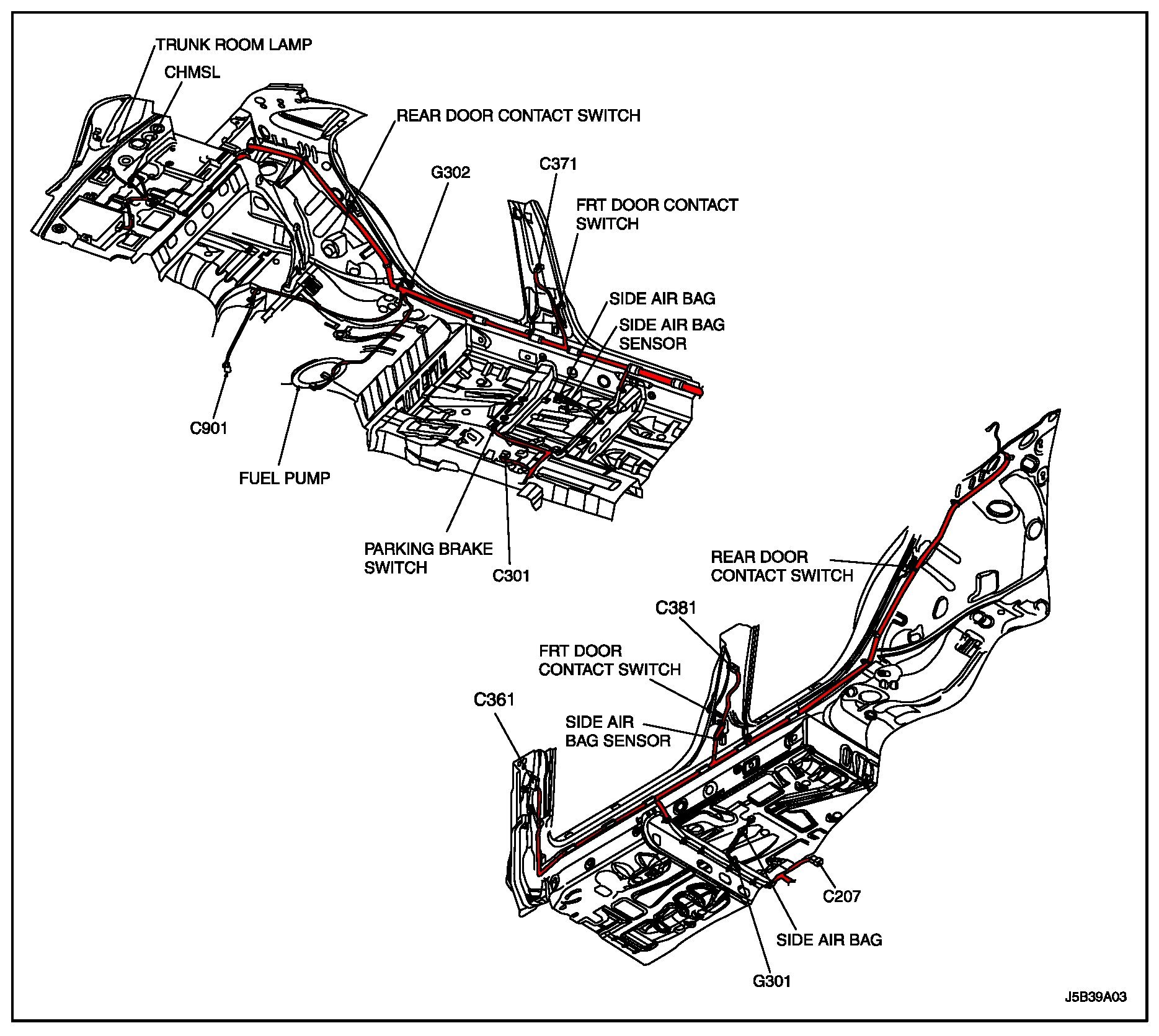 TRUNK ROOM LAMP

CHMSL

REAR DOOR CONTACT SWITCH

G302

C371

FRT DOOR CONTACT SWITCH

SIDE AIR BAG

SIDE AIR BAG SENSOR

C901

FUEL PUMP

PARKING BRAKE SWITCH

C301

REAR DOOR CONTACT SWITCH

C381

FRT DOOR CONTACT SWITCH

C361

SIDE AIR BAG SENSOR

C207

SIDE AIR BAG

G301

J5B39A03