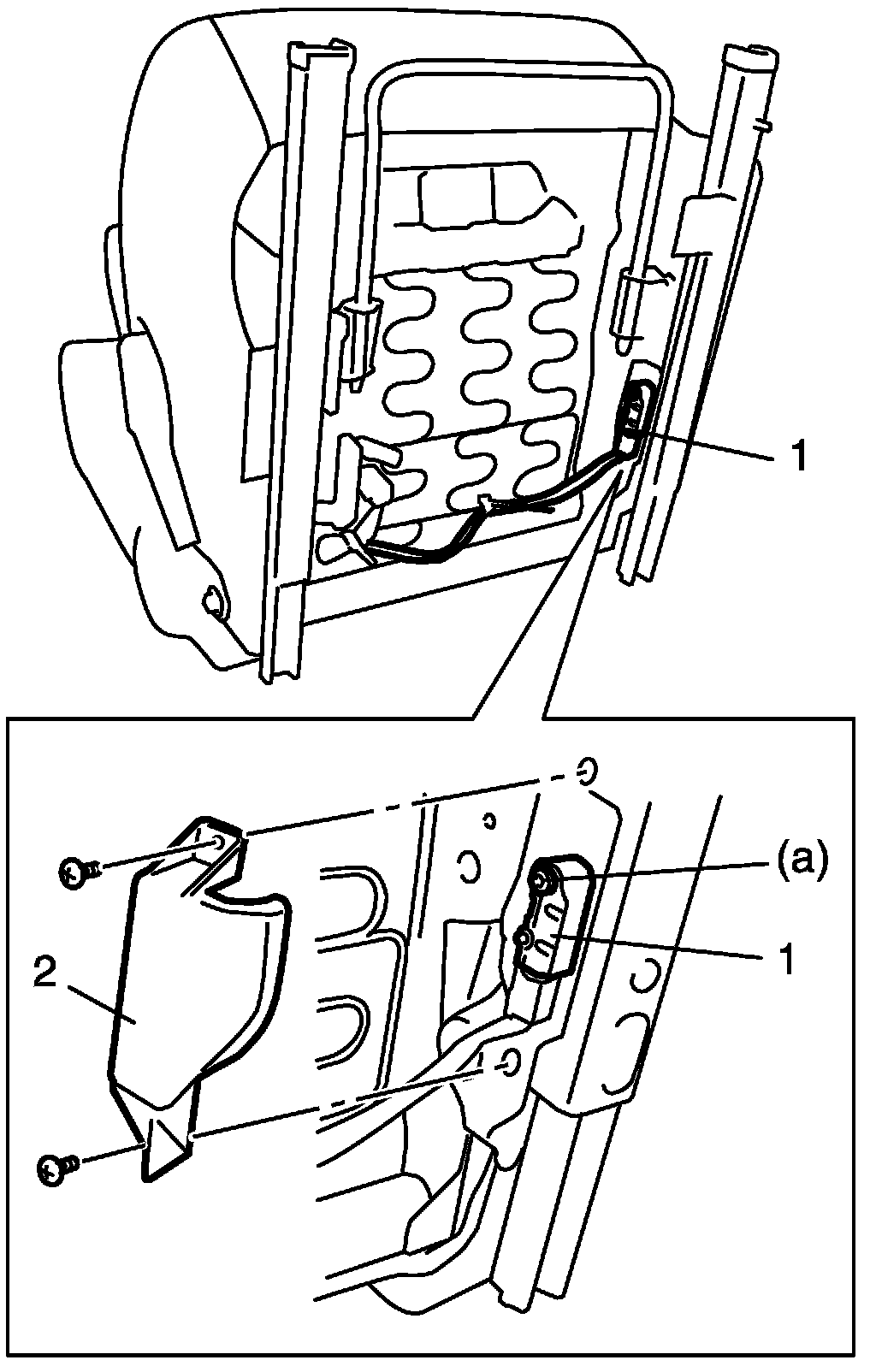 1

(a)

1

2