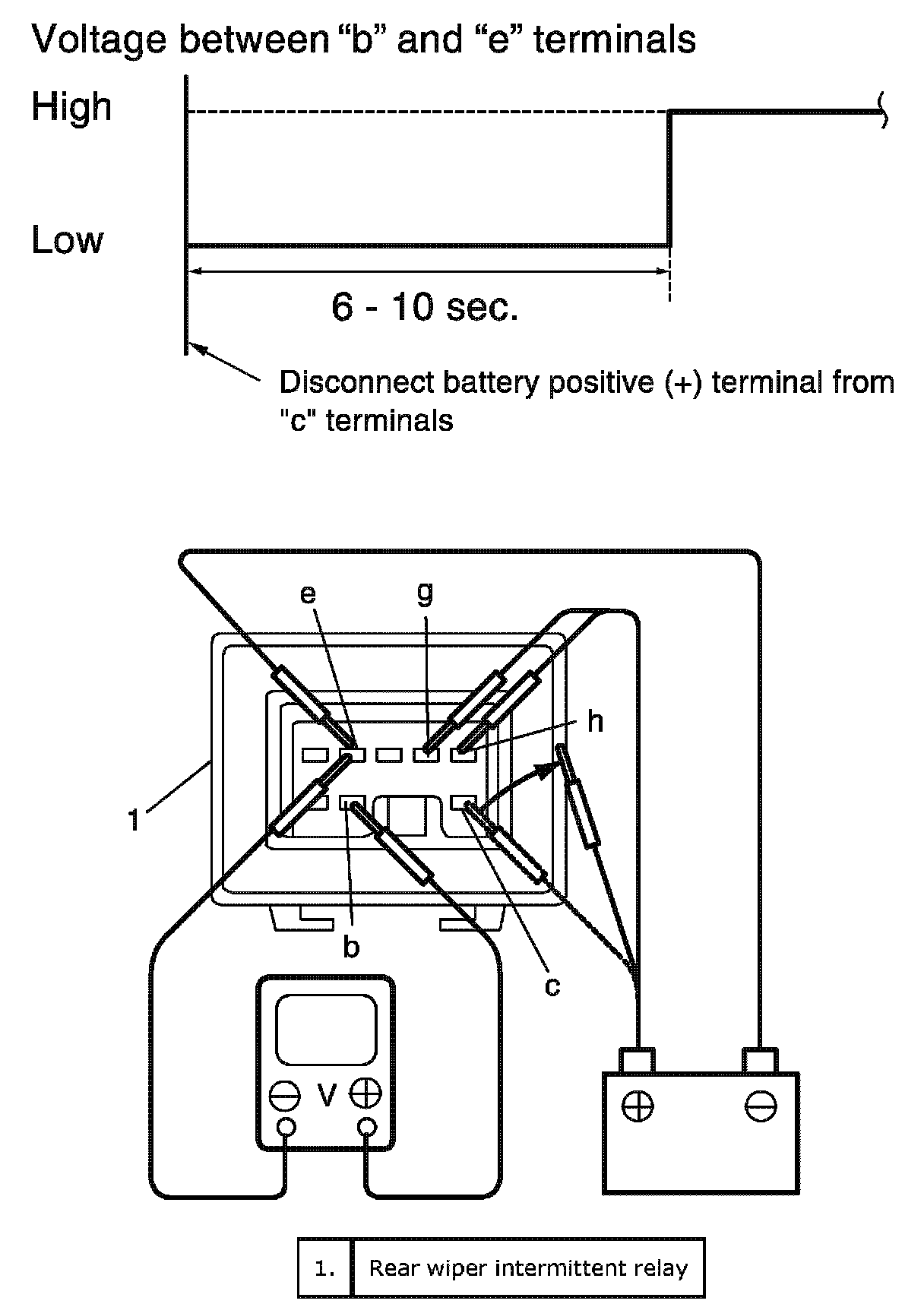 Voltage between “b” and “e” terminals

High

Low

6 - 10 sec.

Disconnect battery positive (+) terminal from "c" terminals

e

g

h

1

b

c

V

| 1. | Rear wiper intermittent relay |
|---|---|