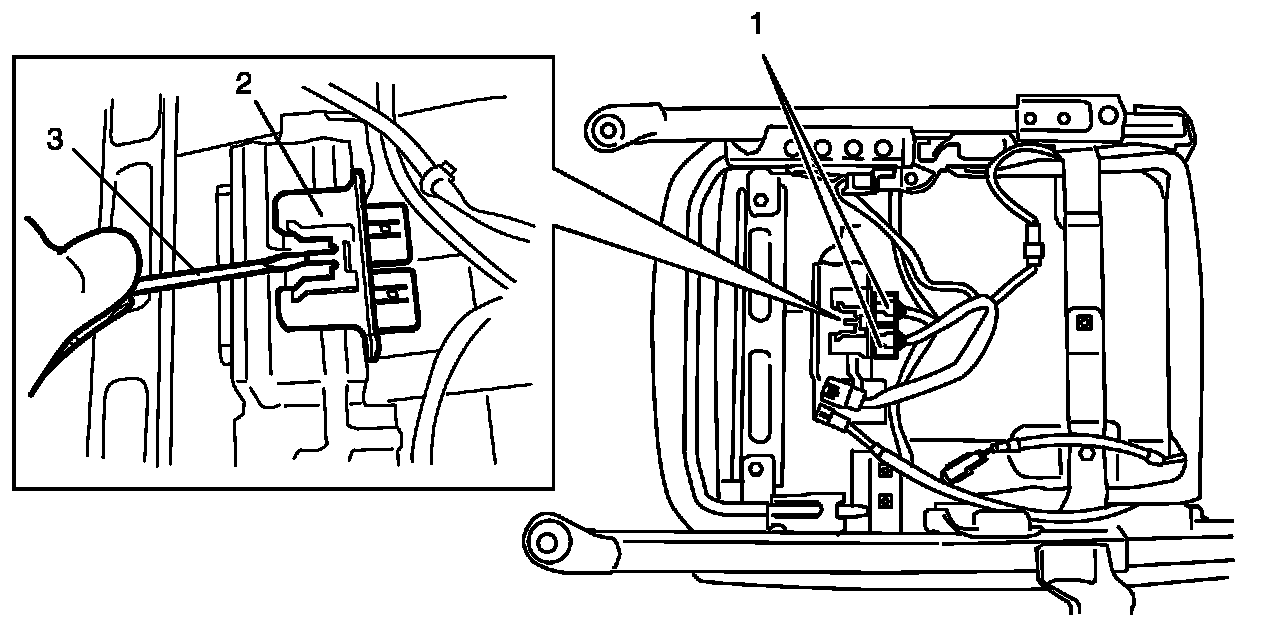 1
2
3