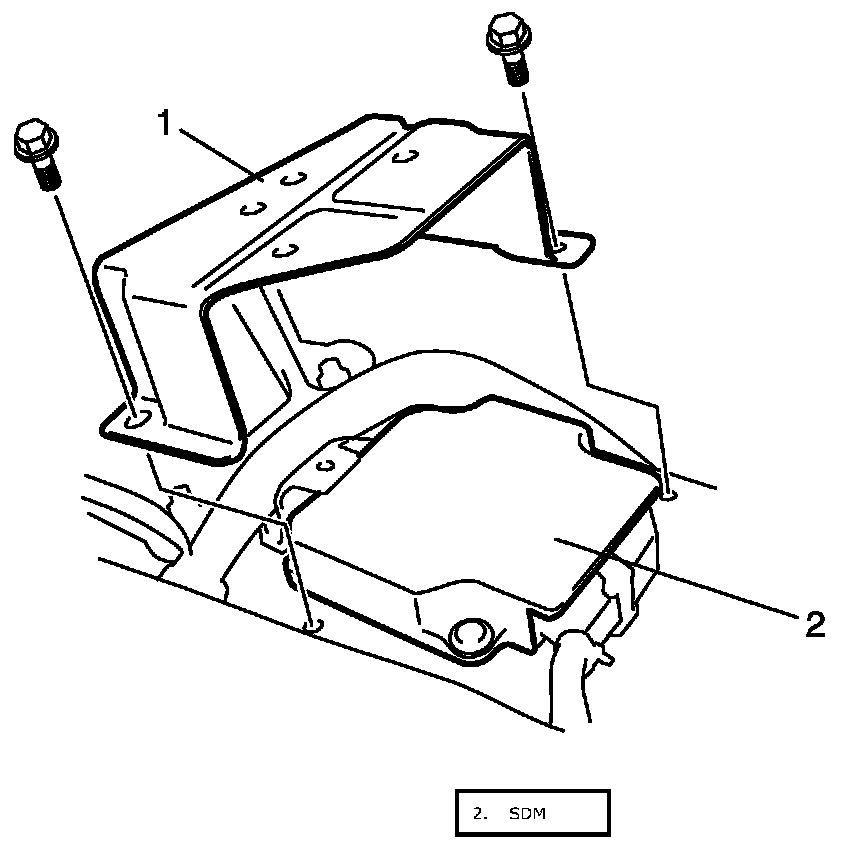 1

2

2. SDM