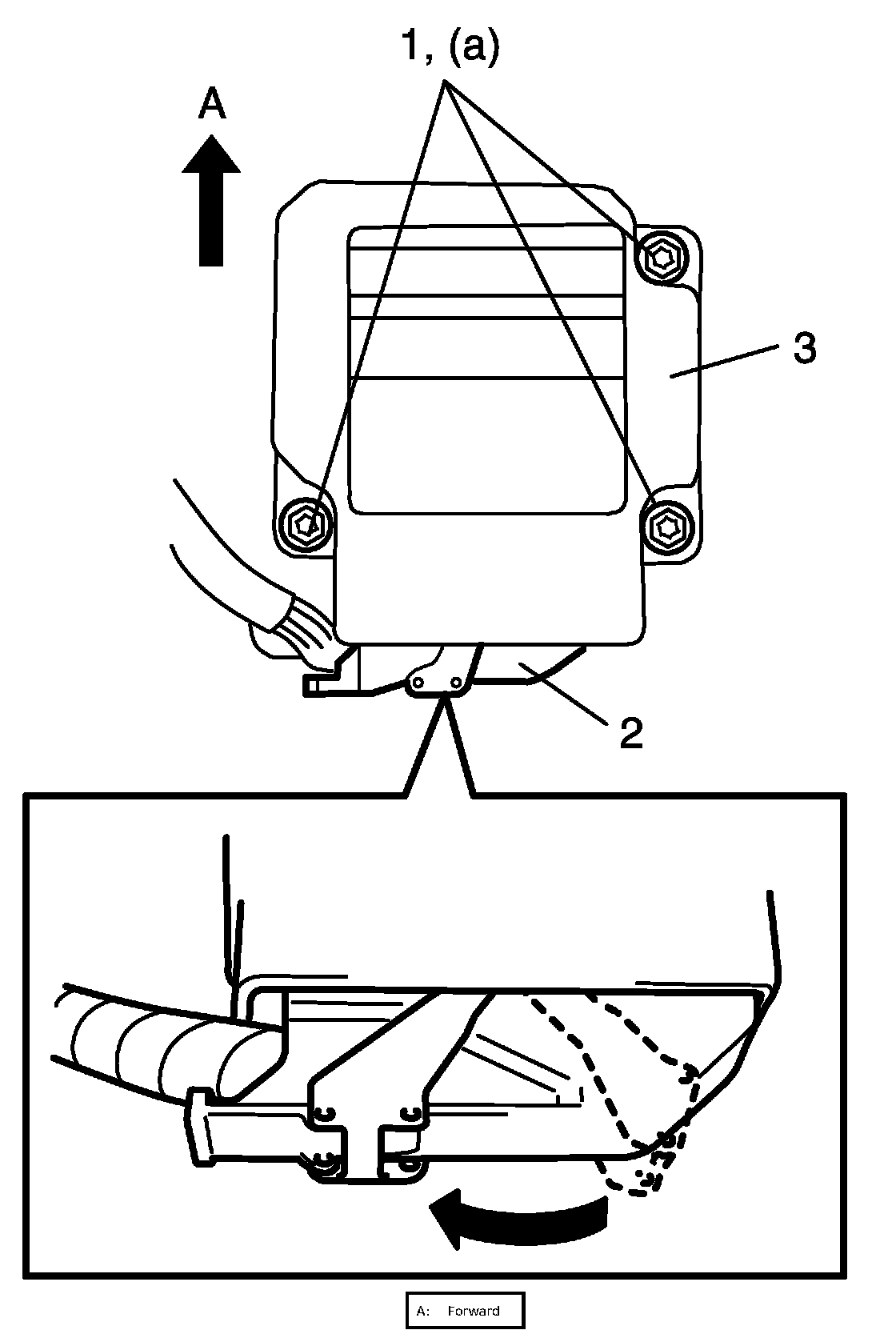 1, (a)

A

3

2

A: Forward