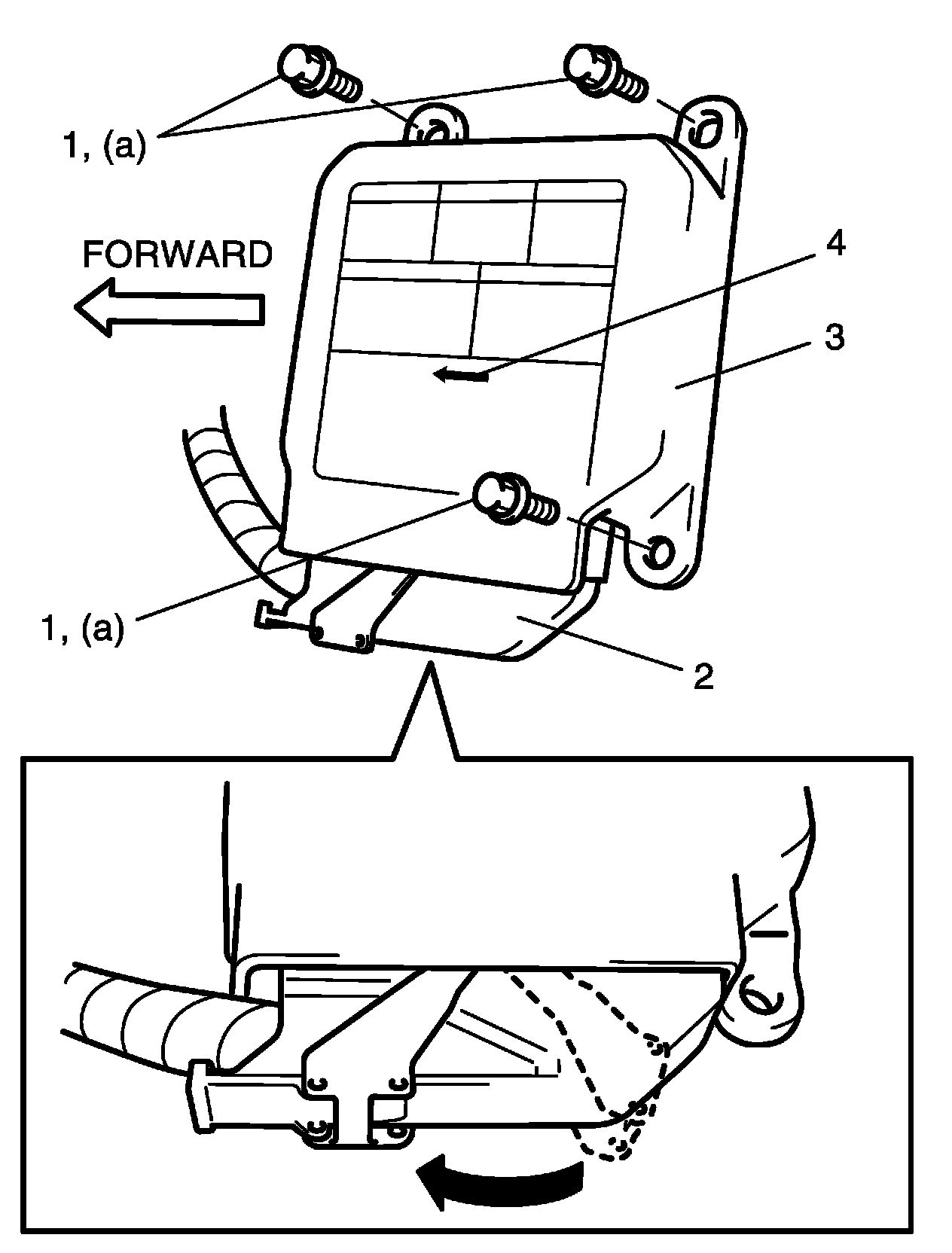 1, (a)

FORWARD

4

3

1, (a)

2