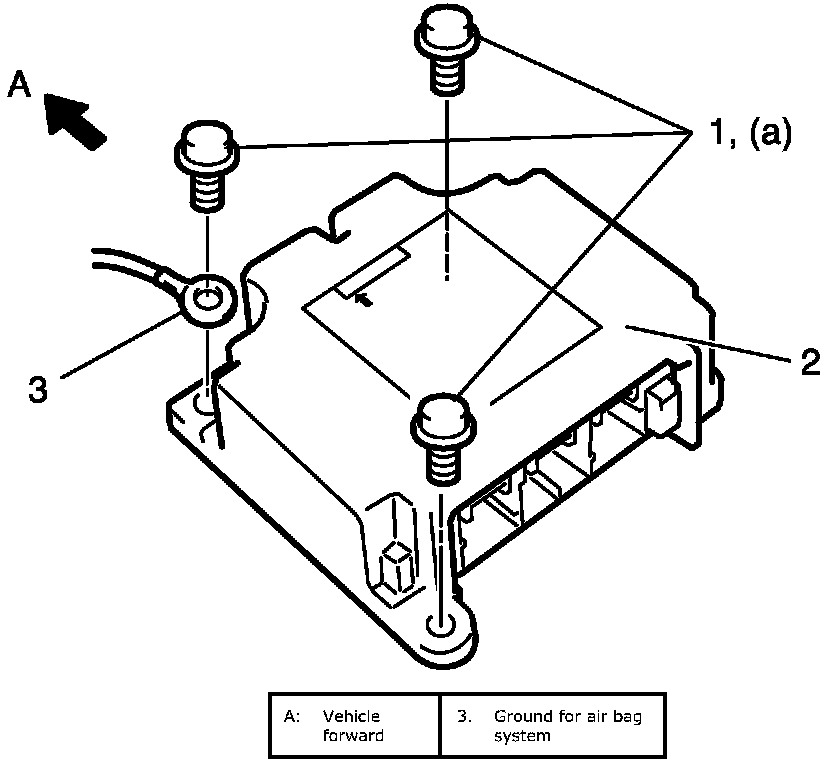 A

1, (a)

2

3

| A: Vehicle forward | 3. Ground for air bag system |
|---|---|