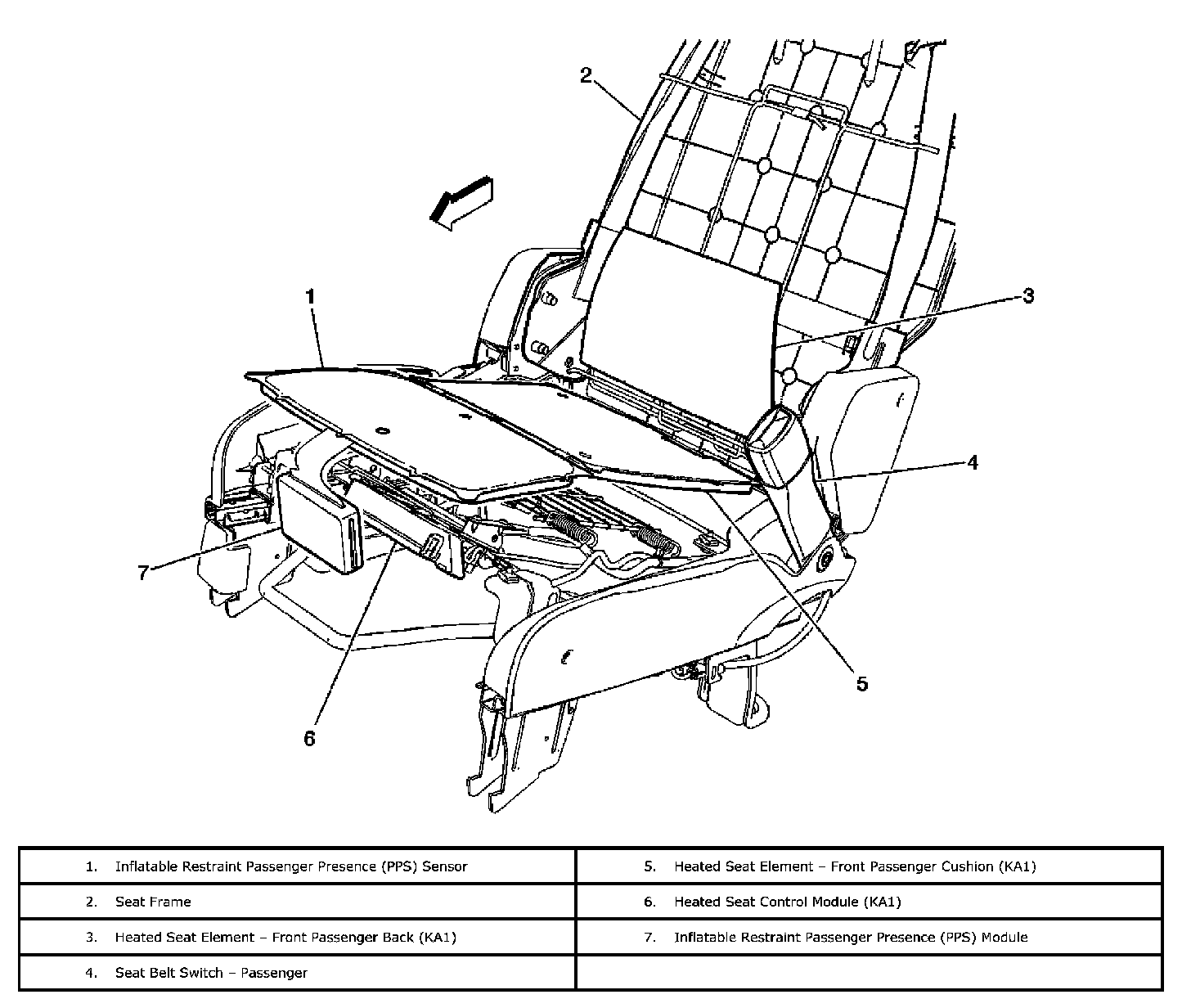 2

1

3

4

7

5

6

| 1. Inflatable Restraint Passenger Presence (PPS) Sensor | 5. Heated Seat Element – Front Passenger Cushion (KA1) |
|---|---|
| 2. Seat Frame | 6. Heated Seat Control Module (KA1) |
| 3. Heated Seat Element – Front Passenger Back (KA1) | 7. Inflatable Restraint Passenger Presence (PPS) Module |
| 4. Seat Belt Switch – Passenger | |