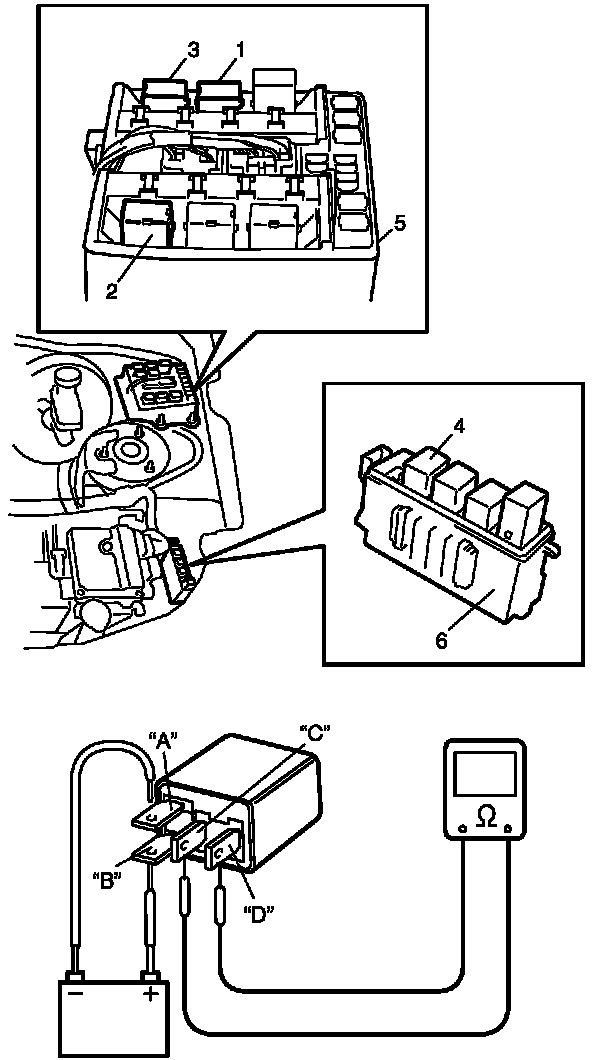 3
1
5
2
4
6
"A"
"C"
"B"
"D"
$\Omega$
−
+