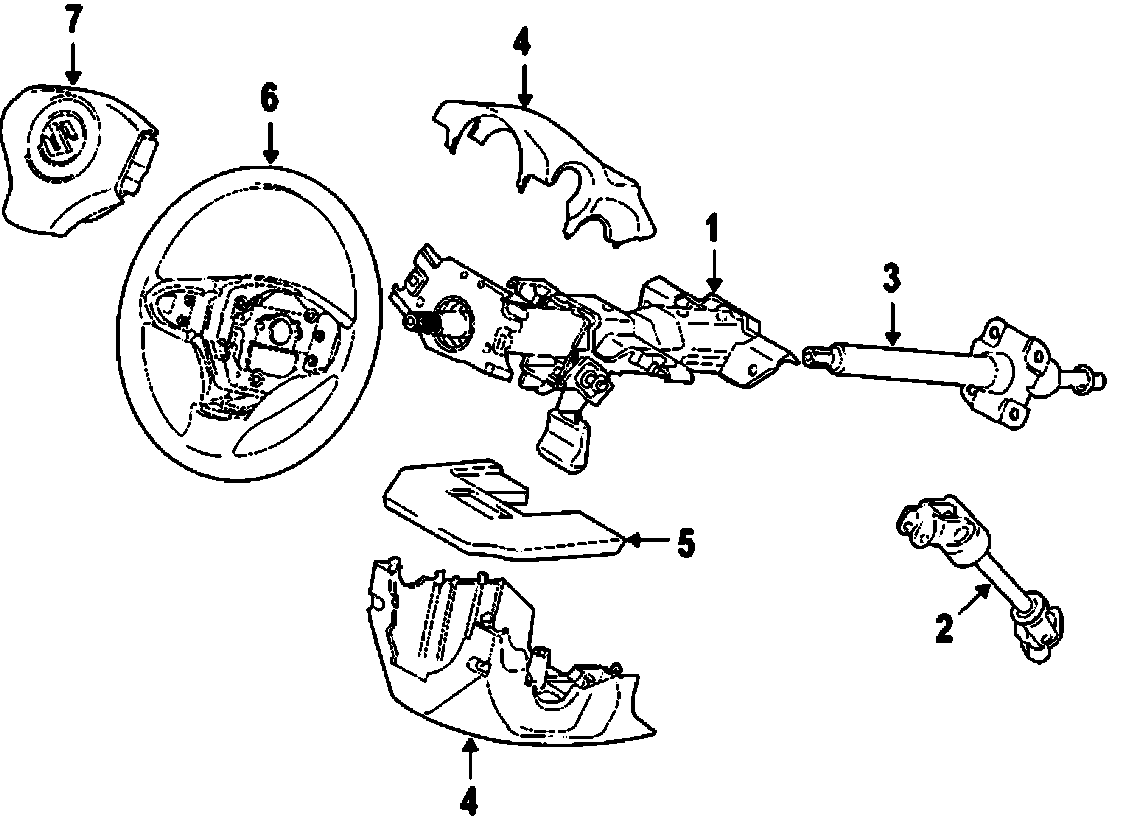 7
6
4
1
3
5
2
4