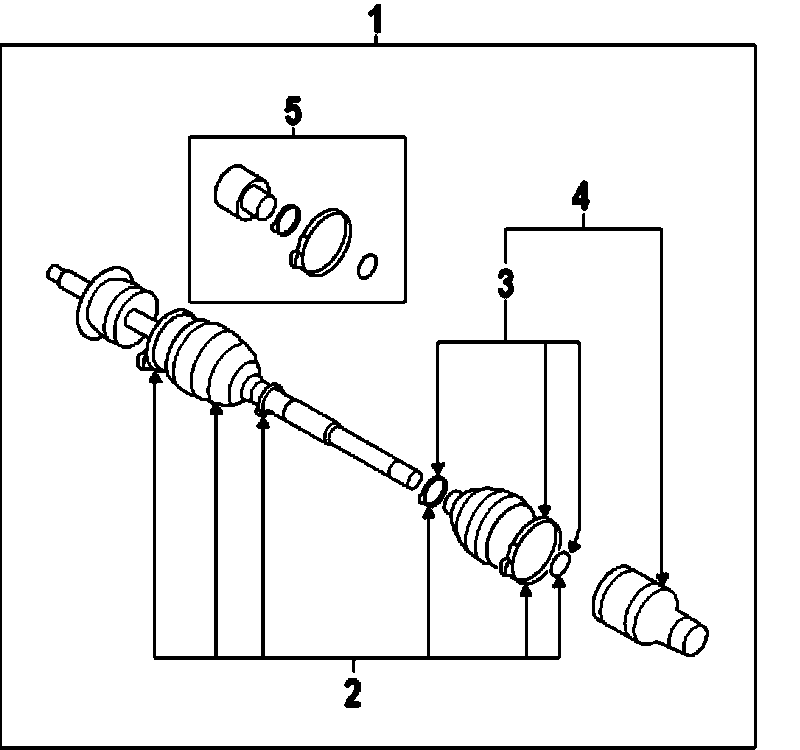 1
5
4
3
2