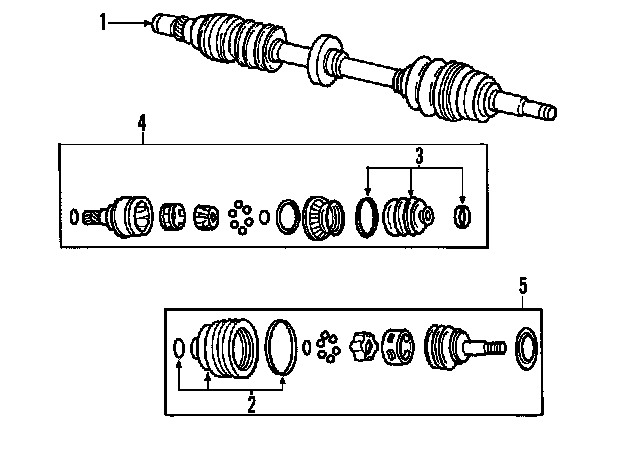 1
4
3
5
2