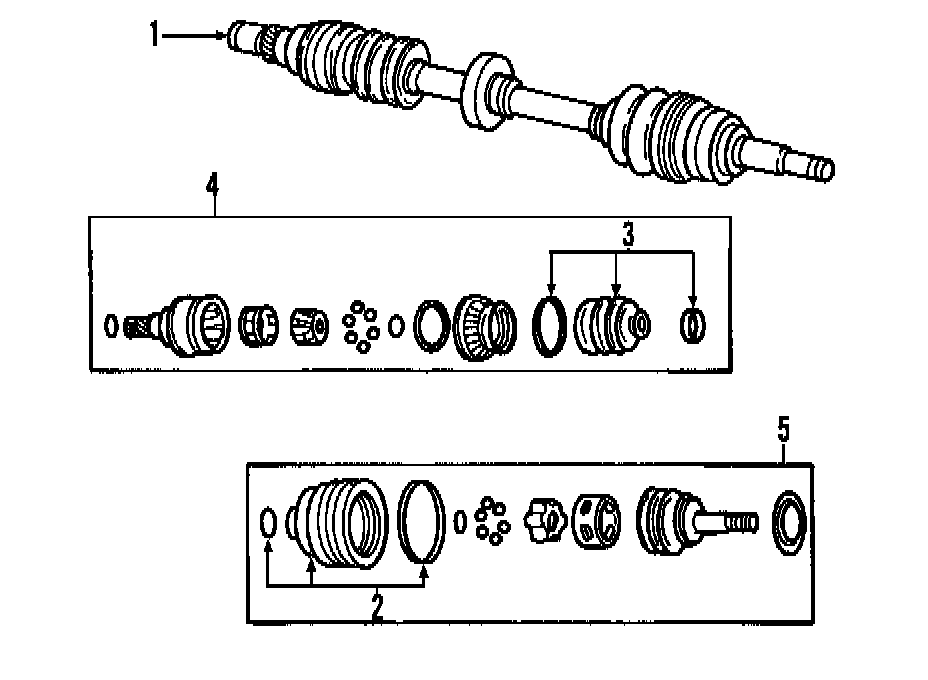 1
4
3
5
2